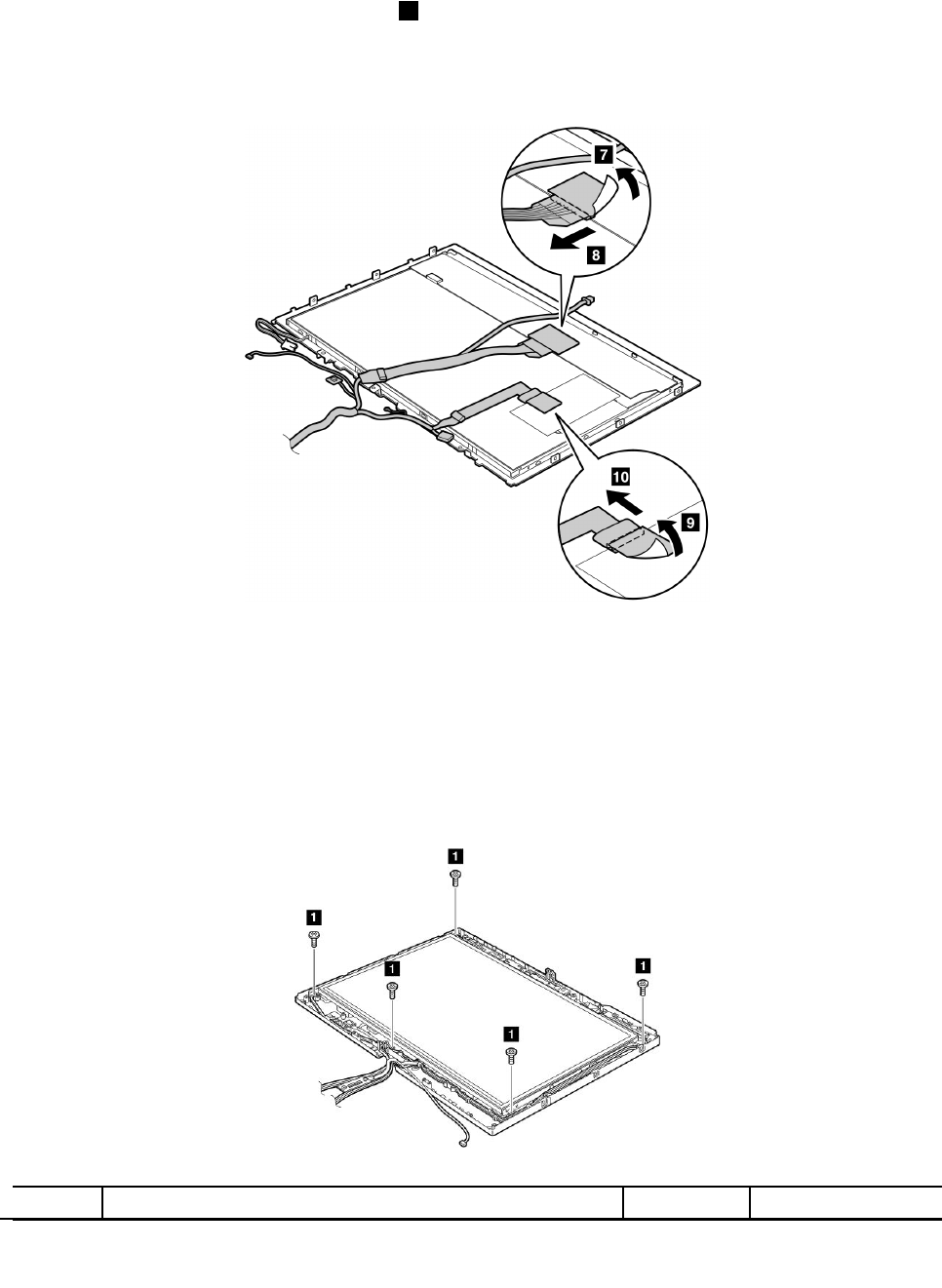 7

8

10

9

1

1

1

1

1