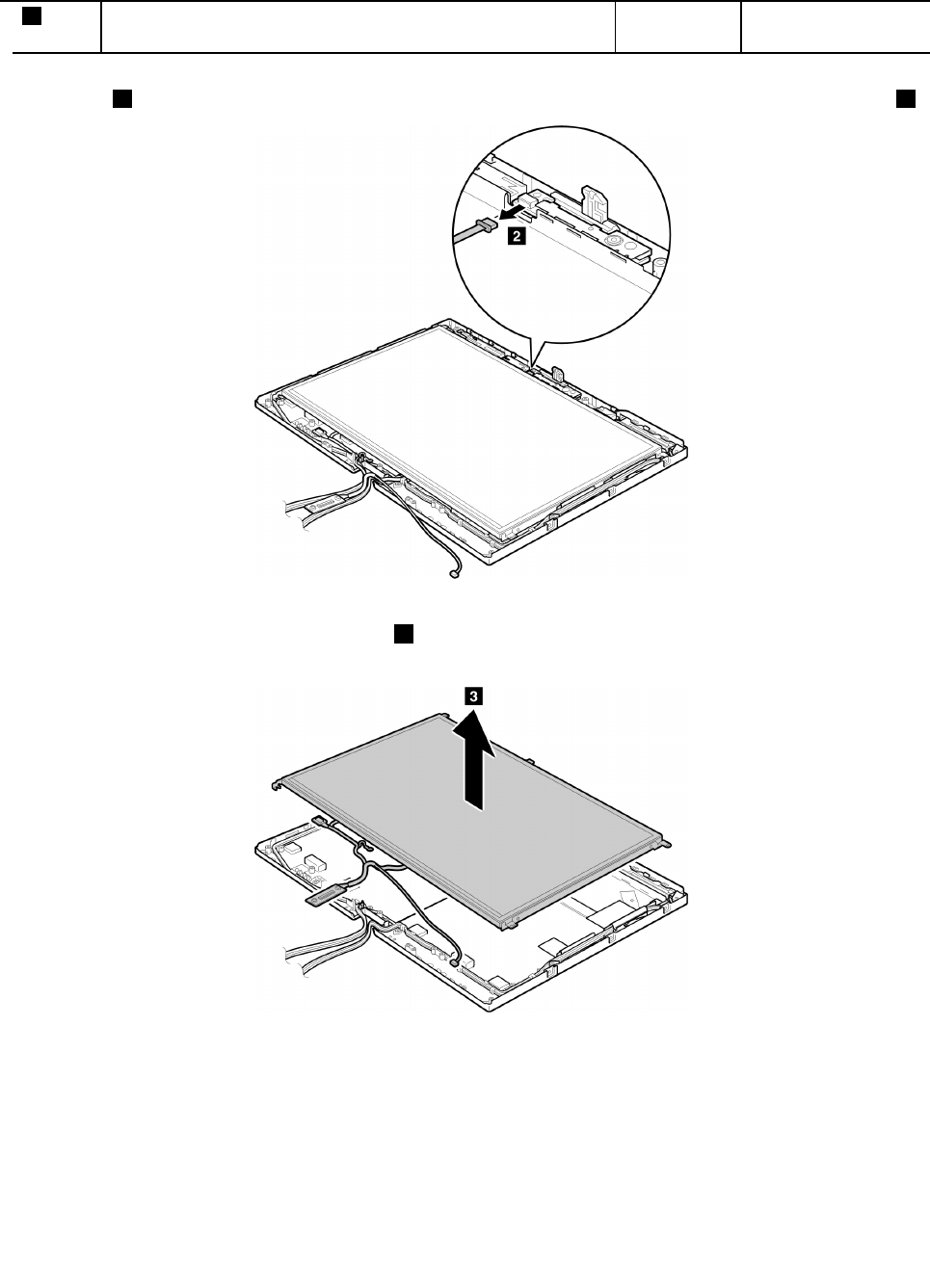 2

3