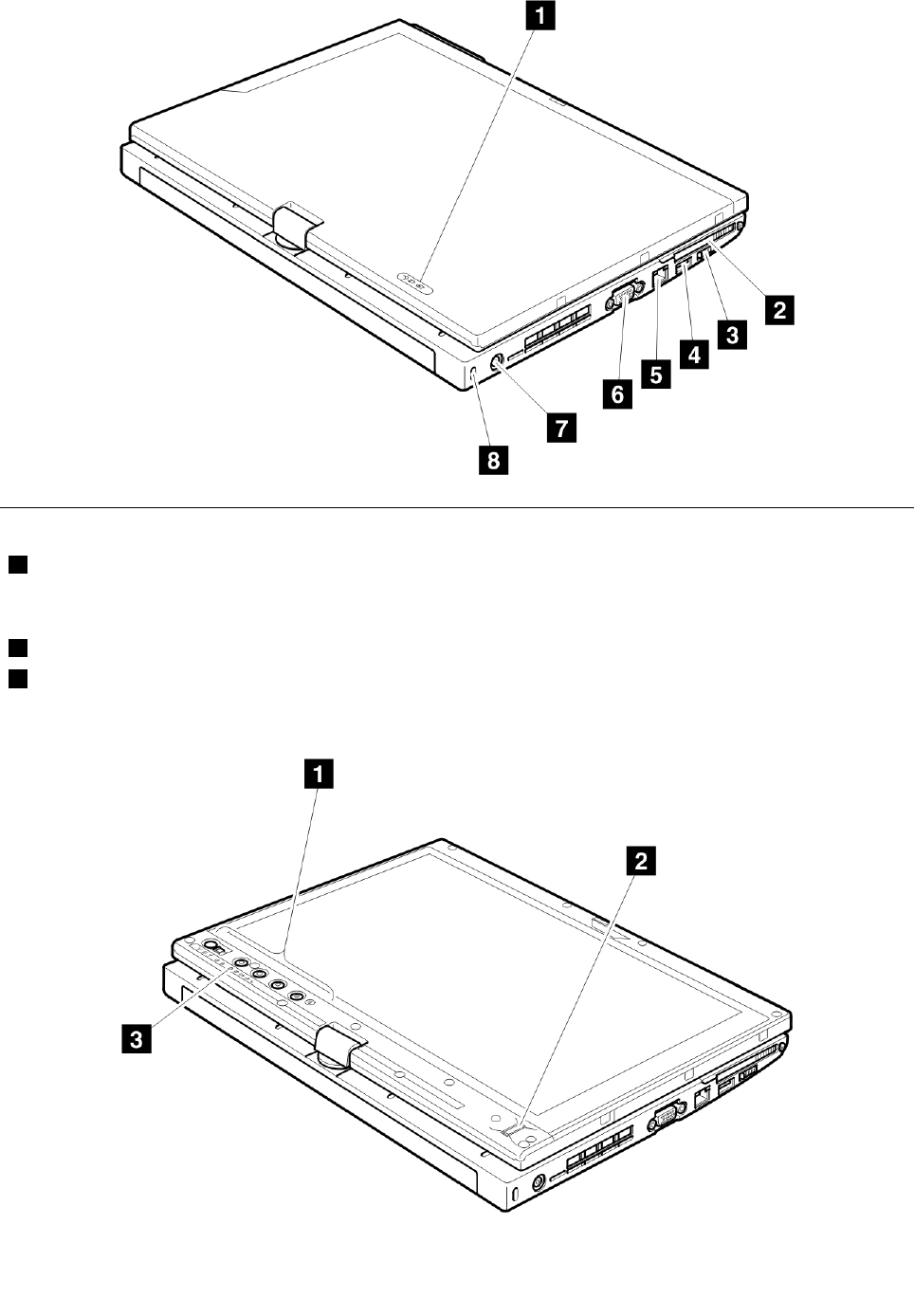 1
2
3
4
5
6
7
8

1
2
3