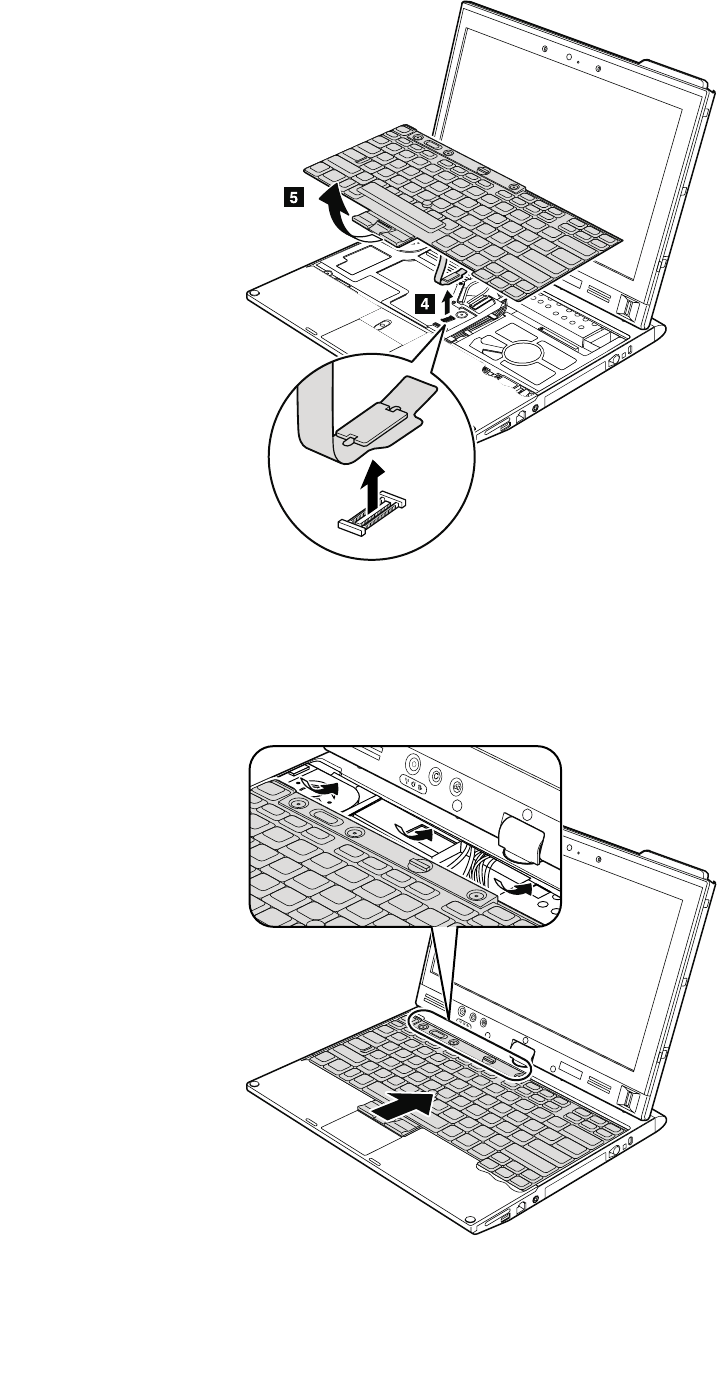 5

4