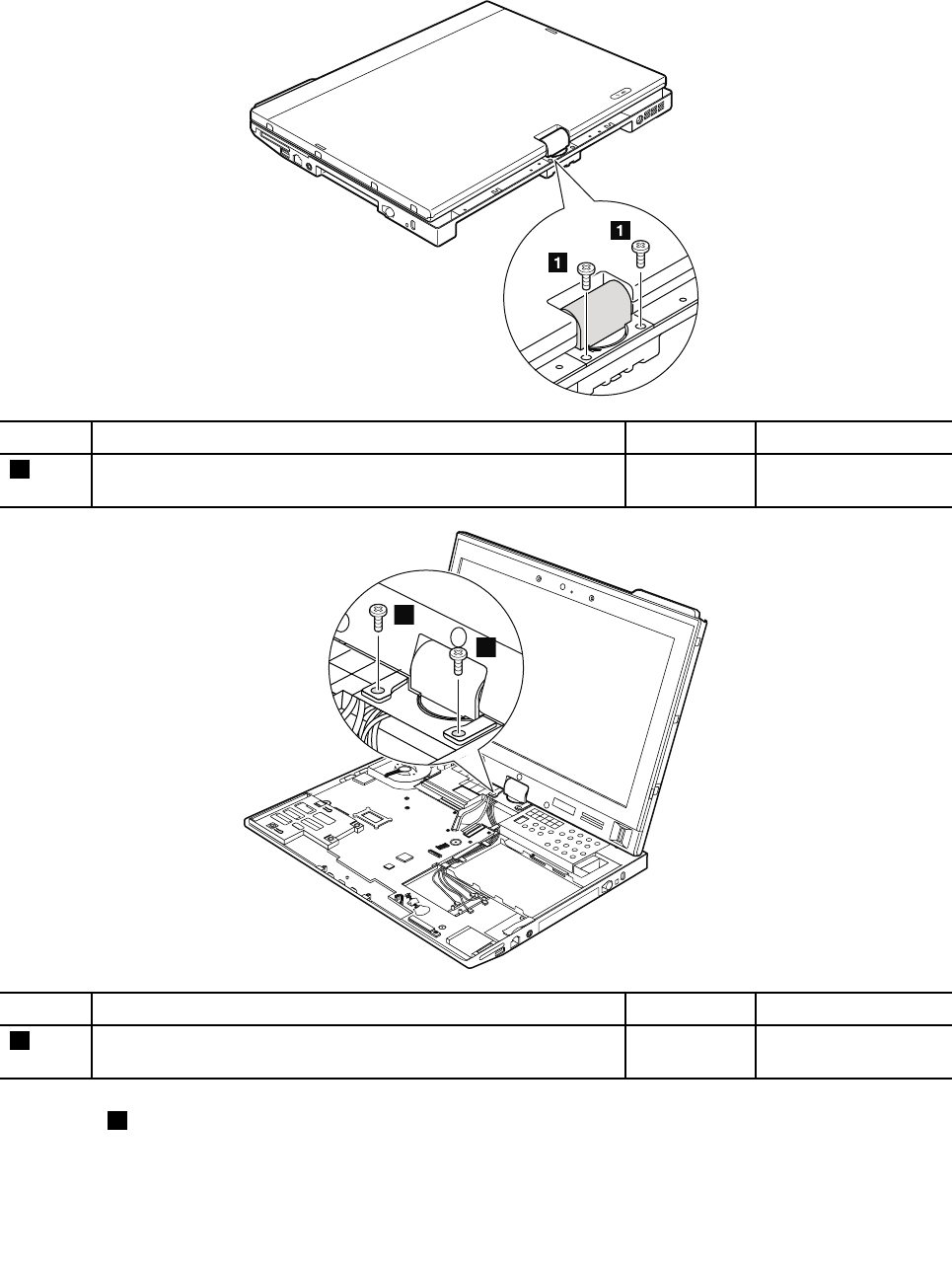 1

1