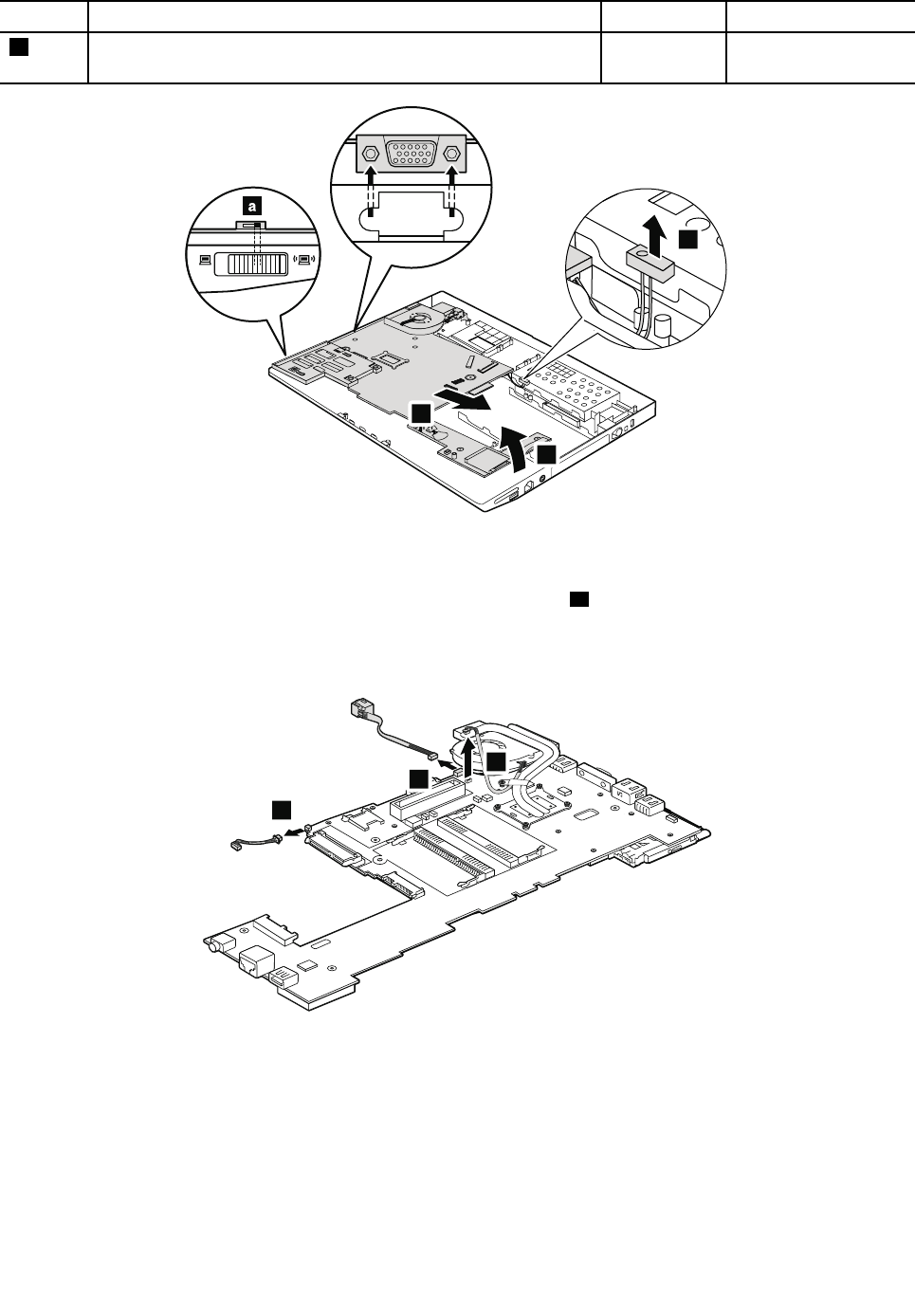 a