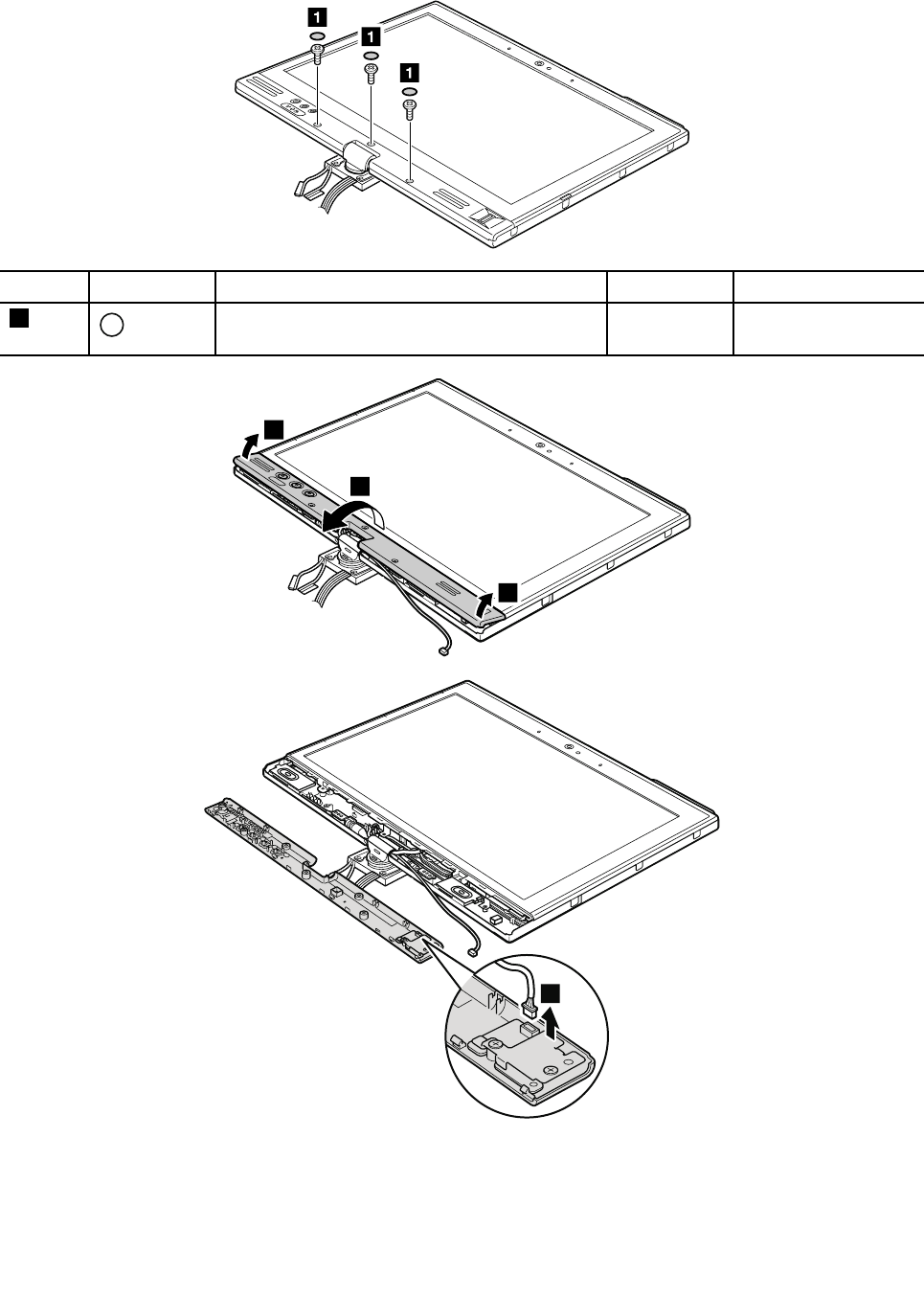 1
1
1