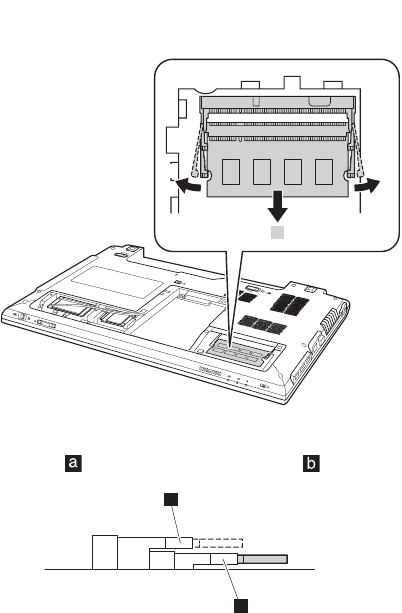 a

b