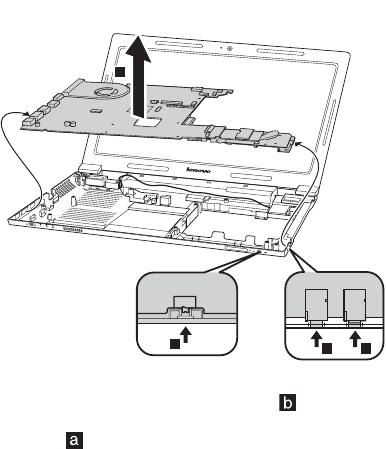 lenovo

b

a