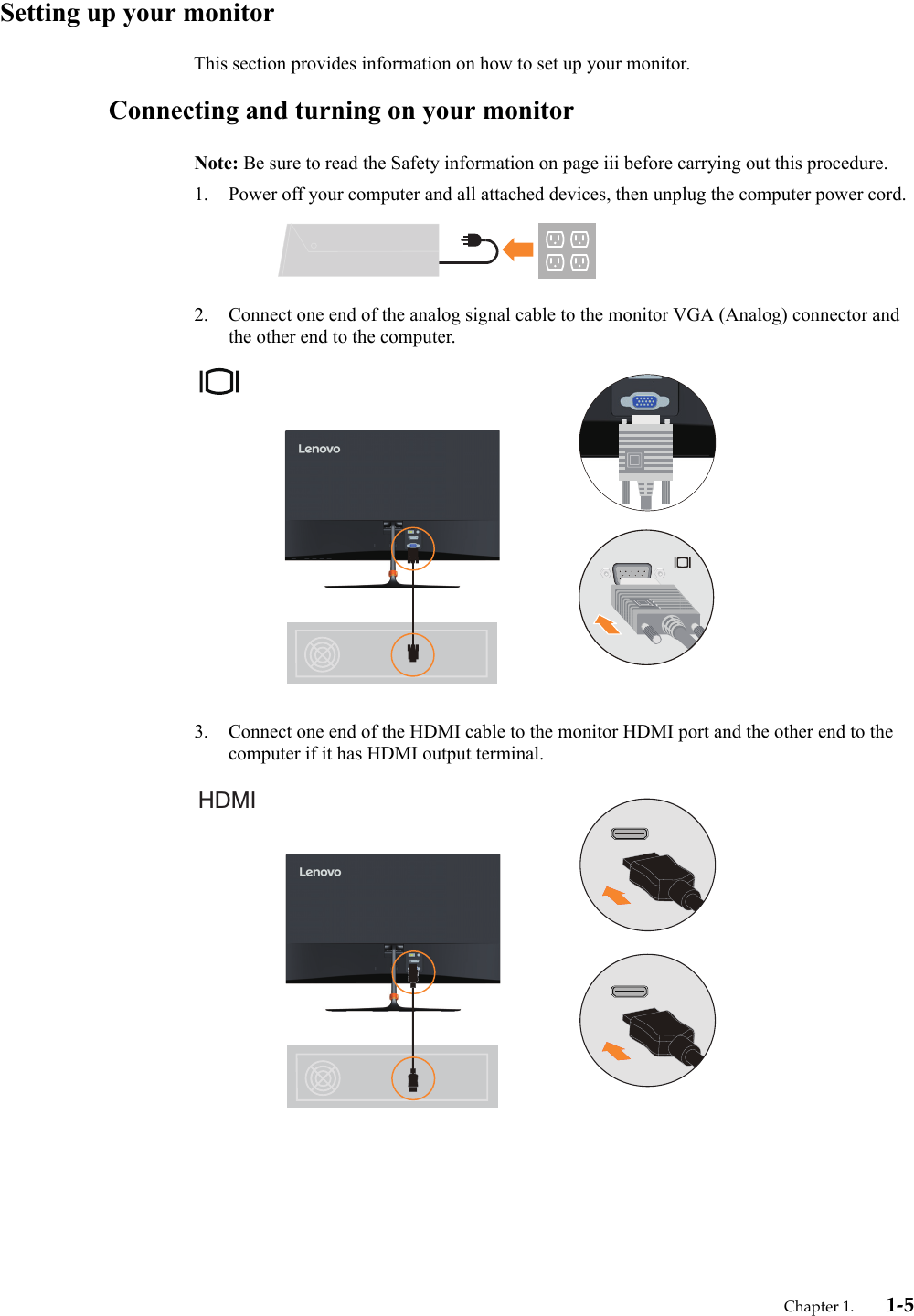 Setting up your monitor

This section provides information on how to set up your monitor.

Connecting and turning on your monitor

Note: Be sure to read the Safety information on page iii before carrying out this procedure.

1. Power off your computer and all attached devices, then unplug the computer power cord.

2. Connect one end of the analog signal cable to the monitor VGA (Analog) connector and the other end to the computer.

Lenovo

3. Connect one end of the HDMI cable to the monitor HDMI port and the other end to the computer if it has HDMI output terminal.

HDMI

Lenovo

Chapter 1. 1-5