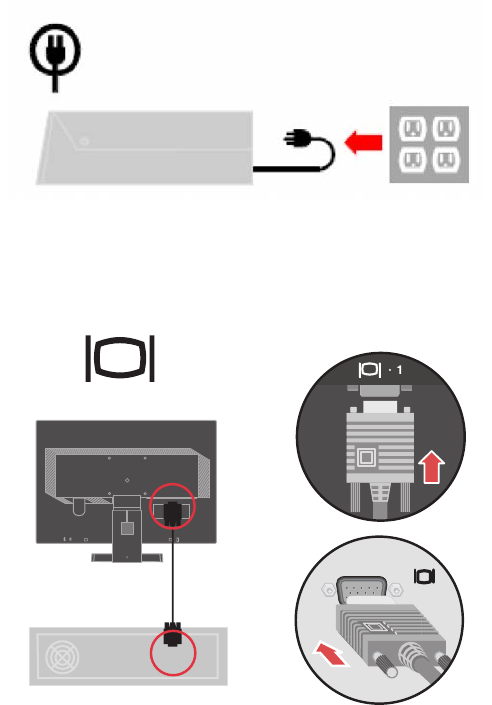 · 1