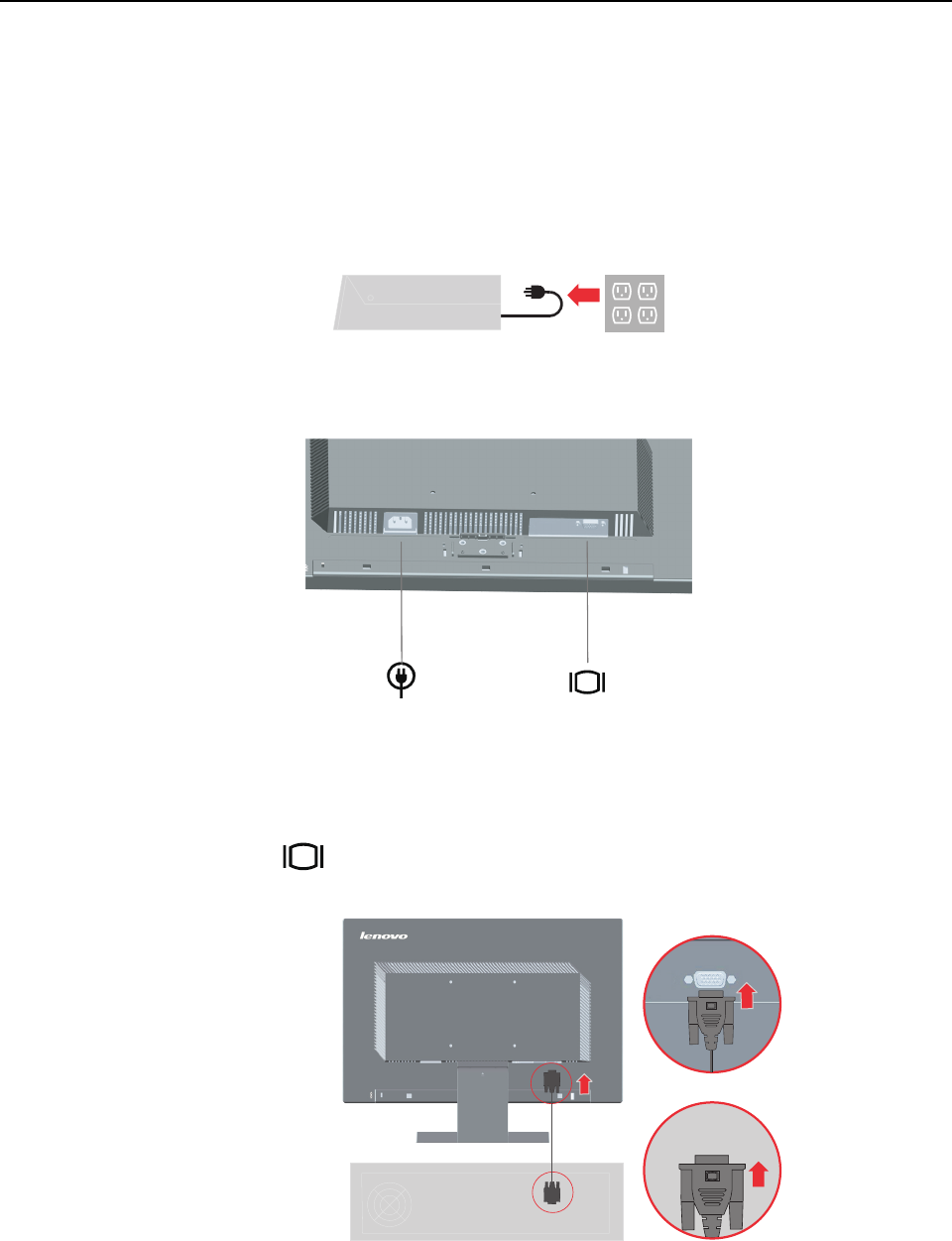 lenovo