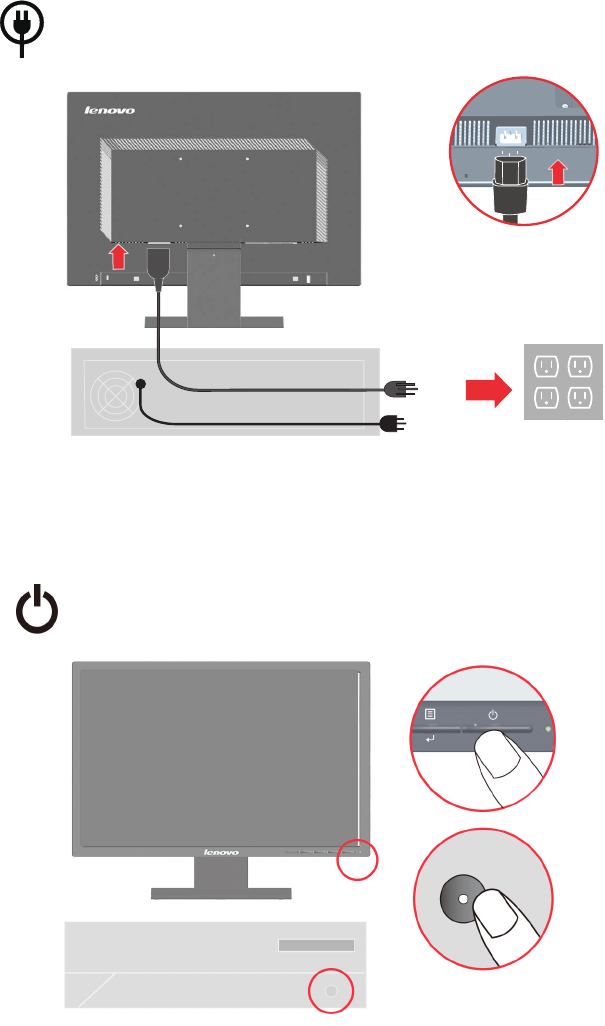 lenovo

lenovo