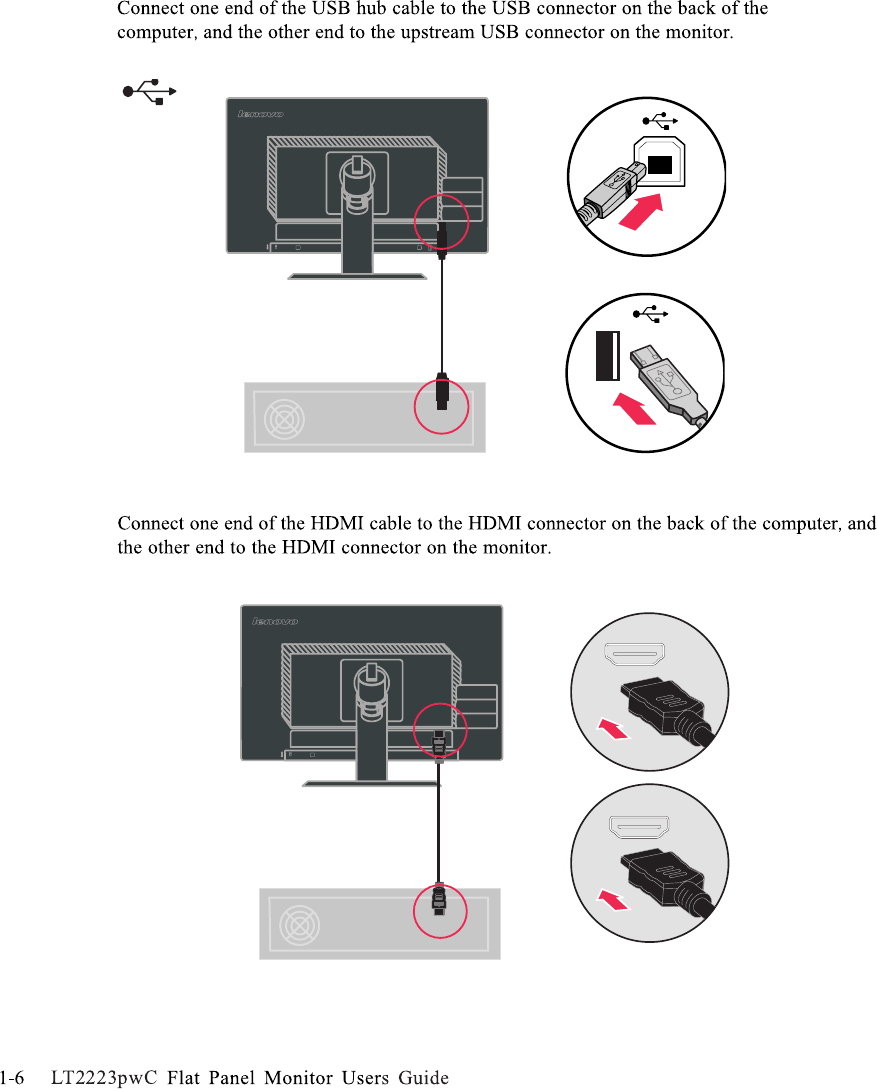 Connect one end of the USB hub cable to the USB connector on the back of the computer, and the other end to the upstream USB connector on the monitor.

lenovo

Connect one end of the HDMI cable to the HDMI connector on the back of the computer, and the other end to the HDMI connector on the monitor.

lenovo

1-6 LT2223pwC Flat Panel Monitor Users Guide