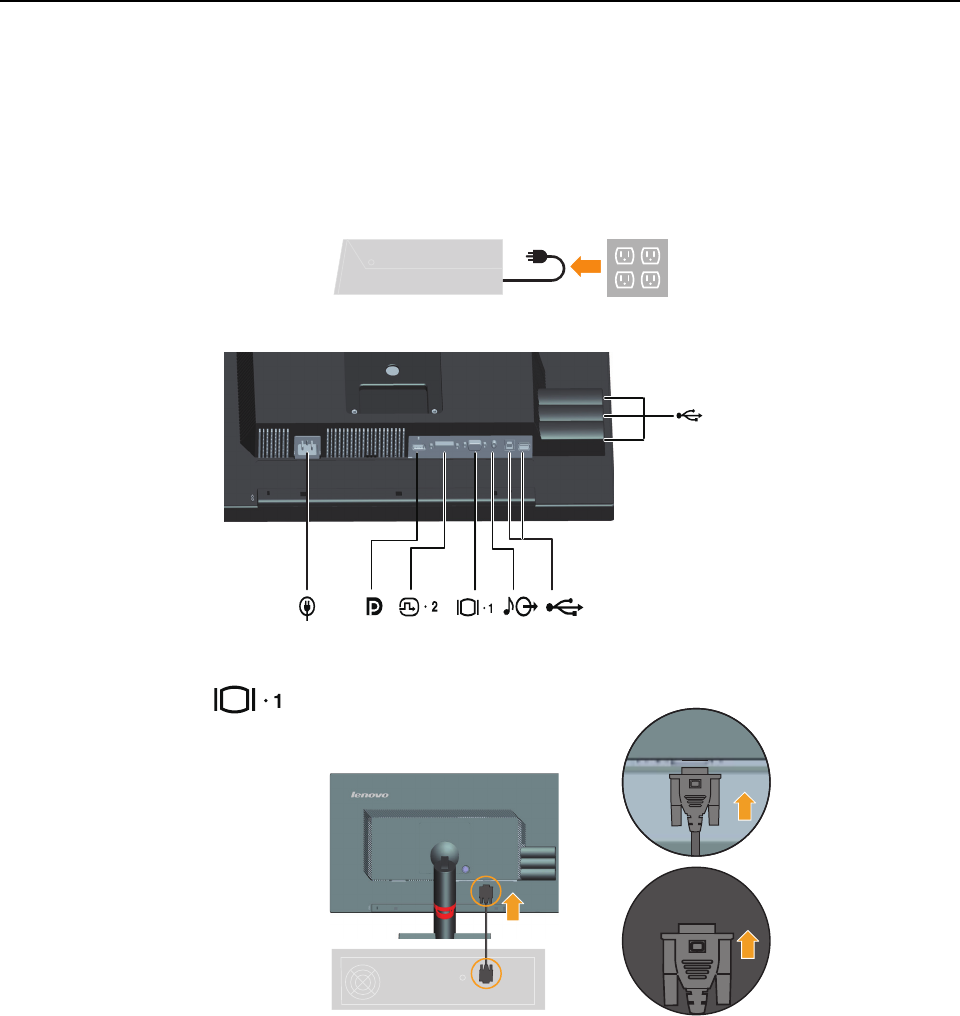 · 2

· 1

· 1

lenovo