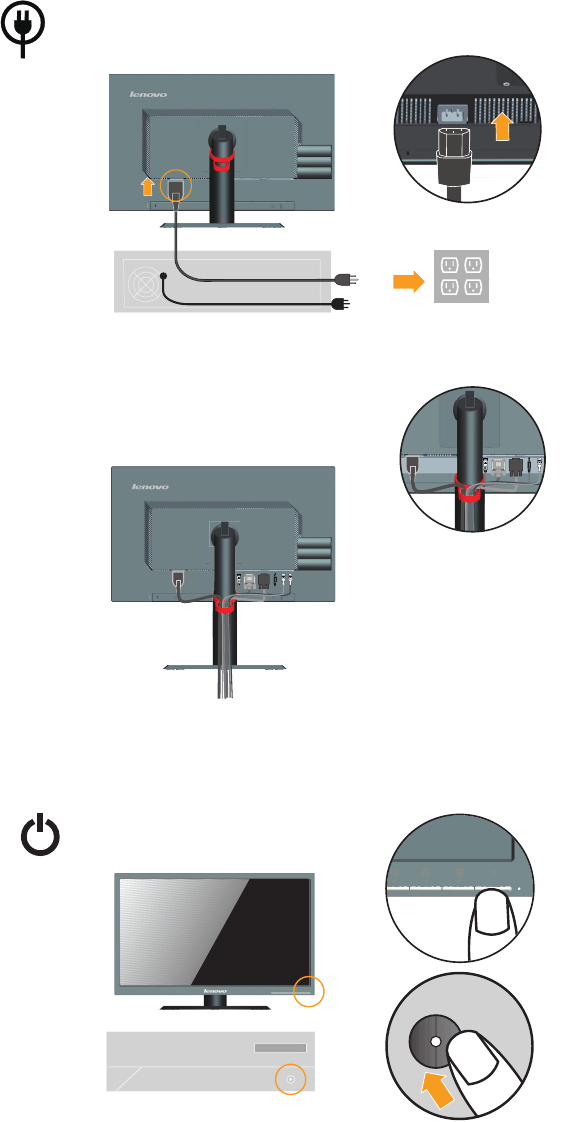 lenovo

lenovo

lenovo