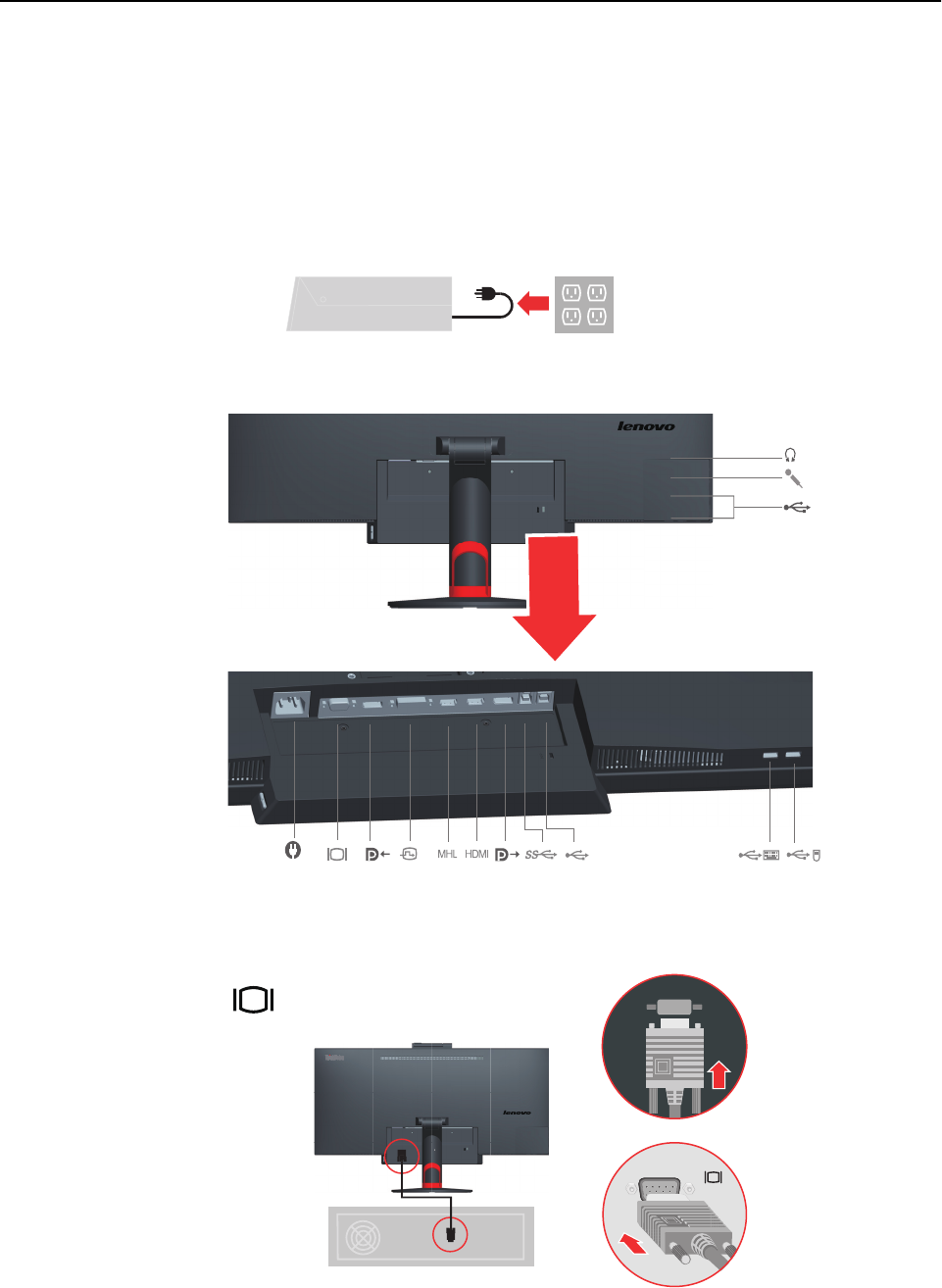 lenovo

MHL HDMI

lenovo