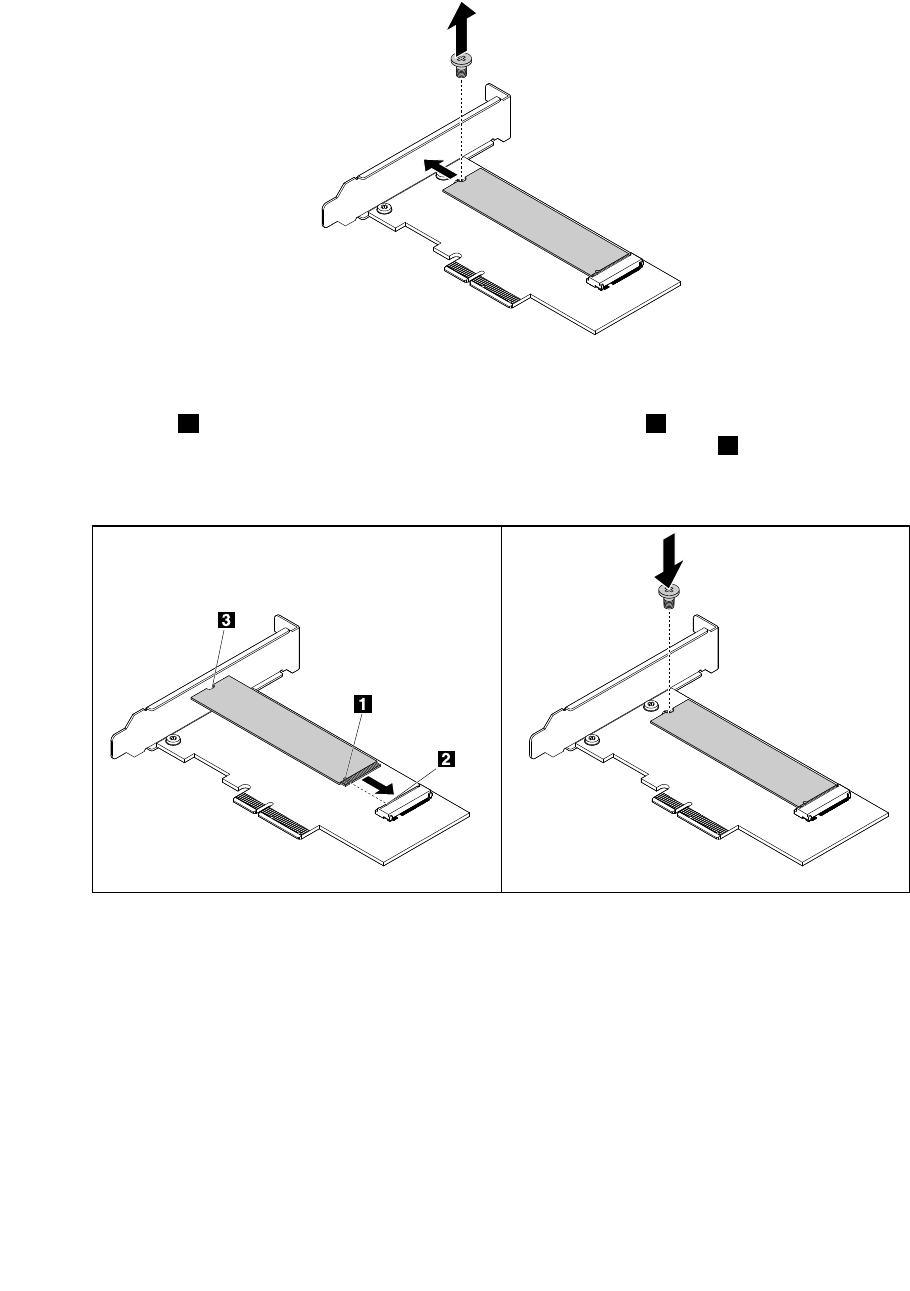 3

1

2