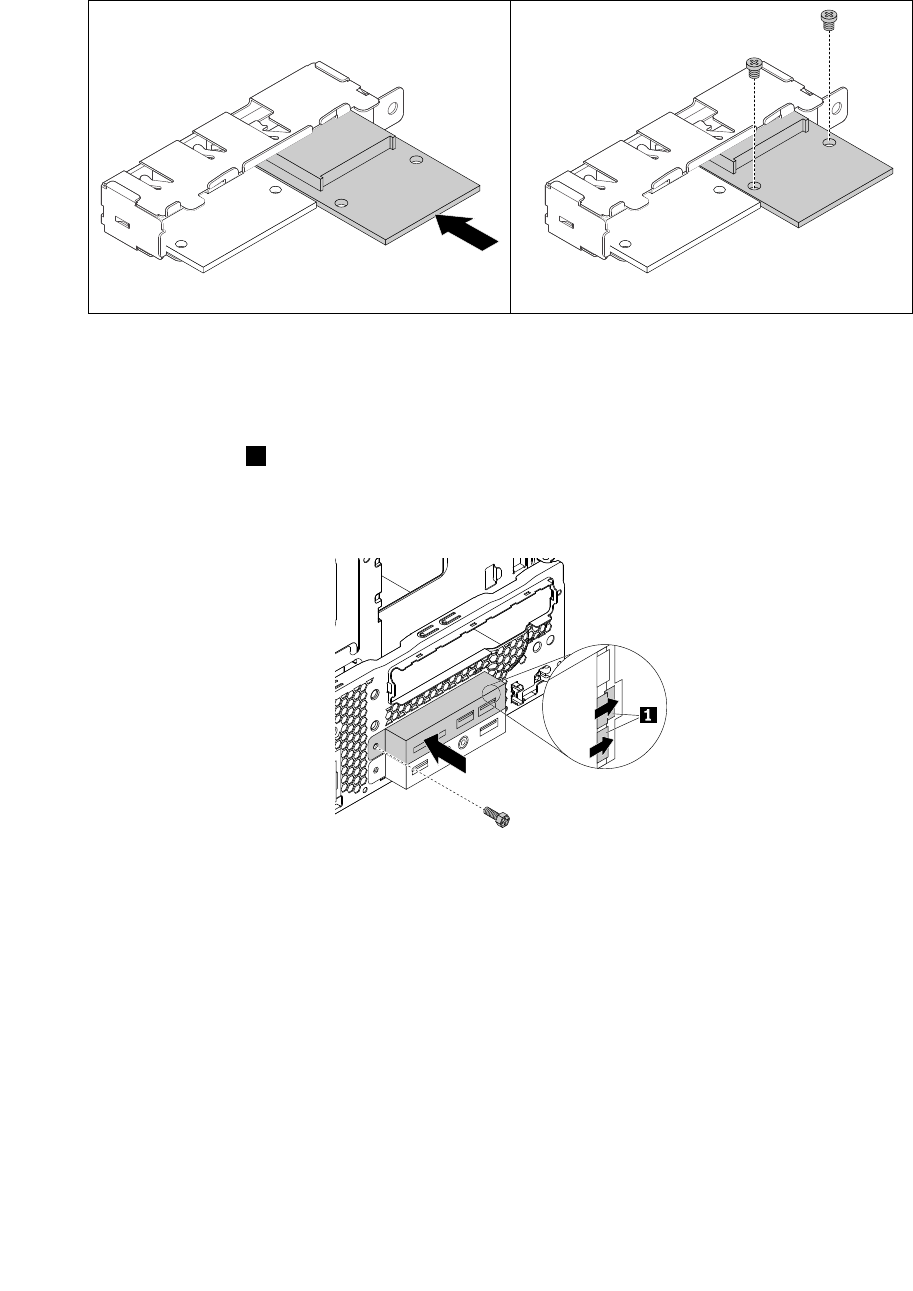 1