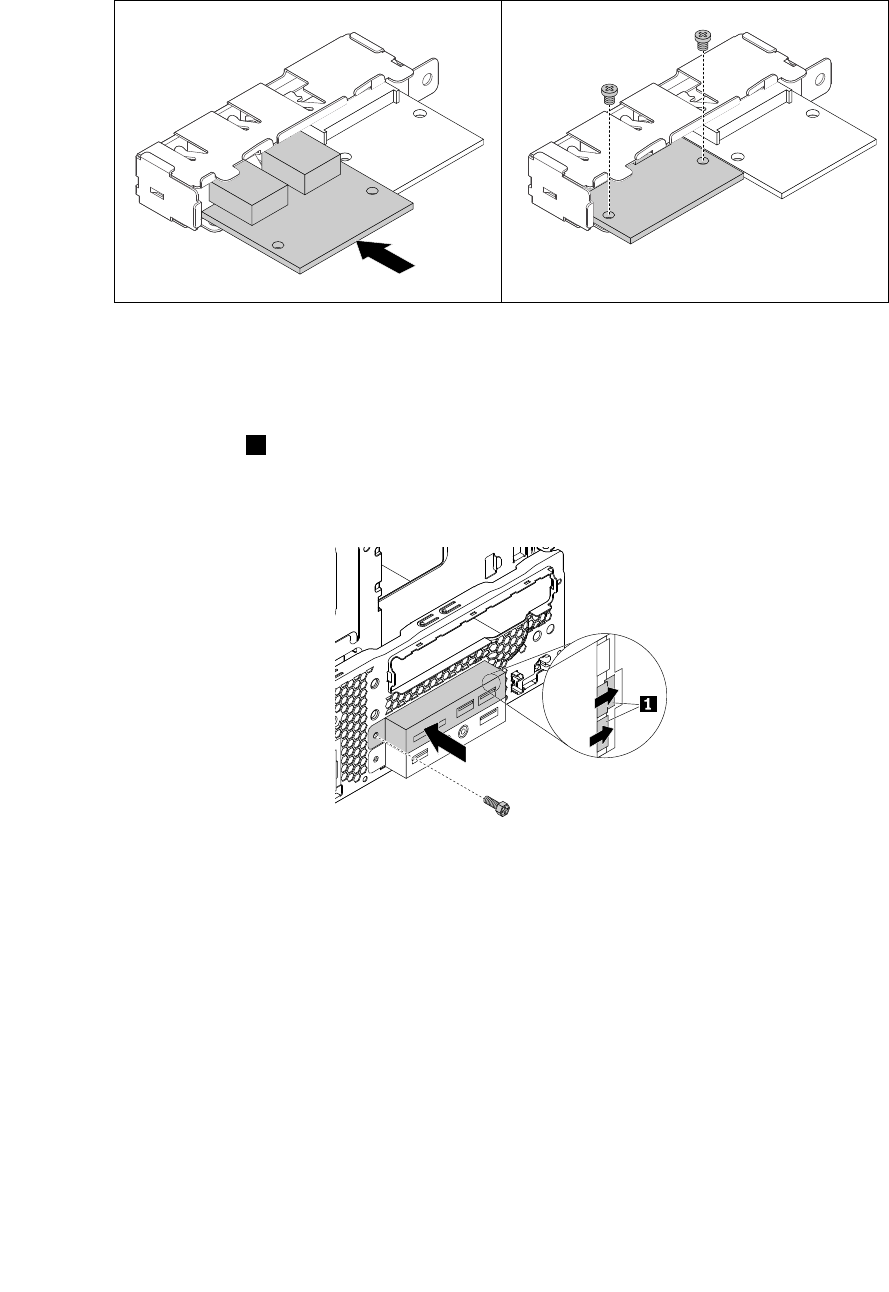 1