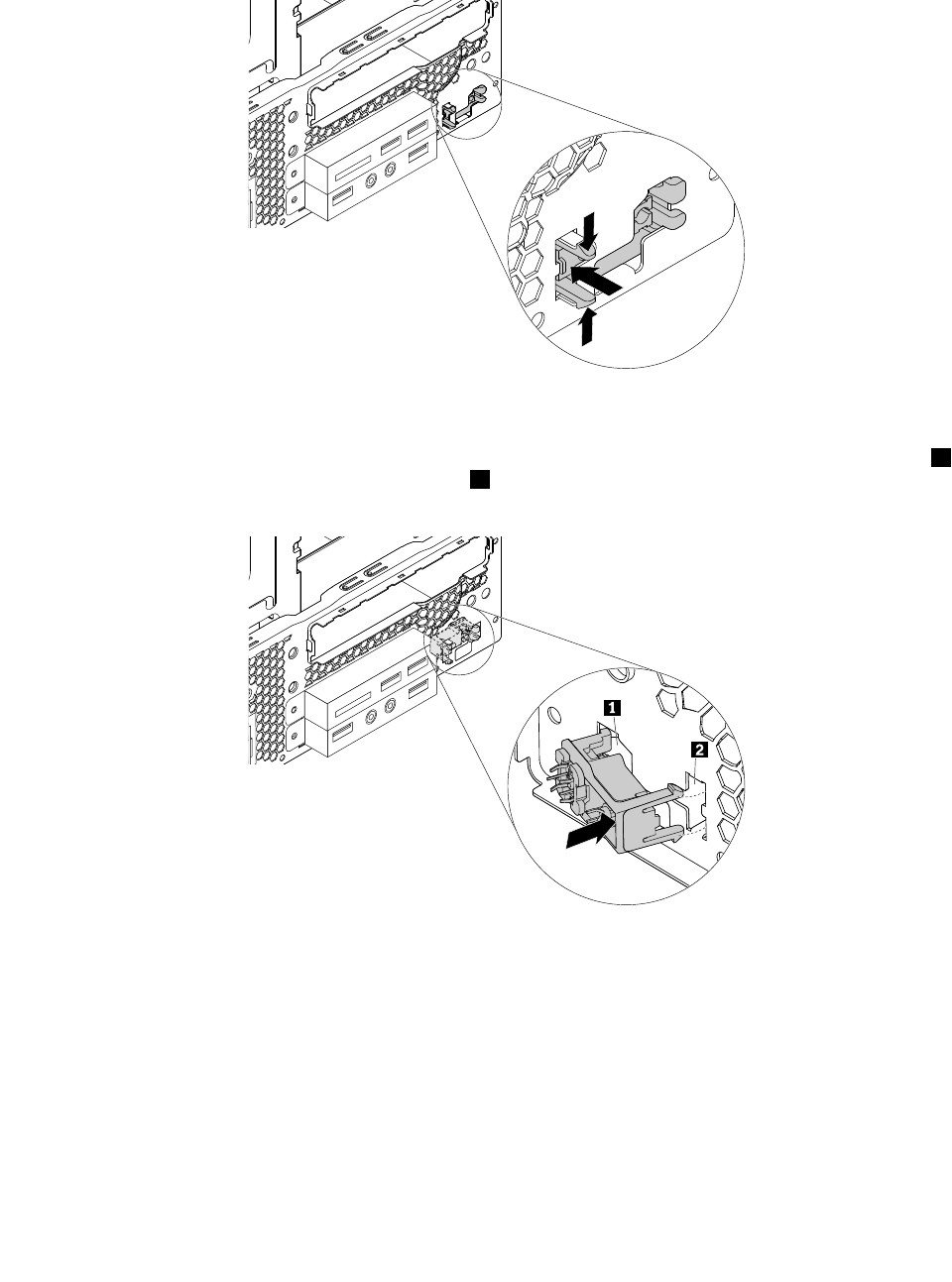 1

2