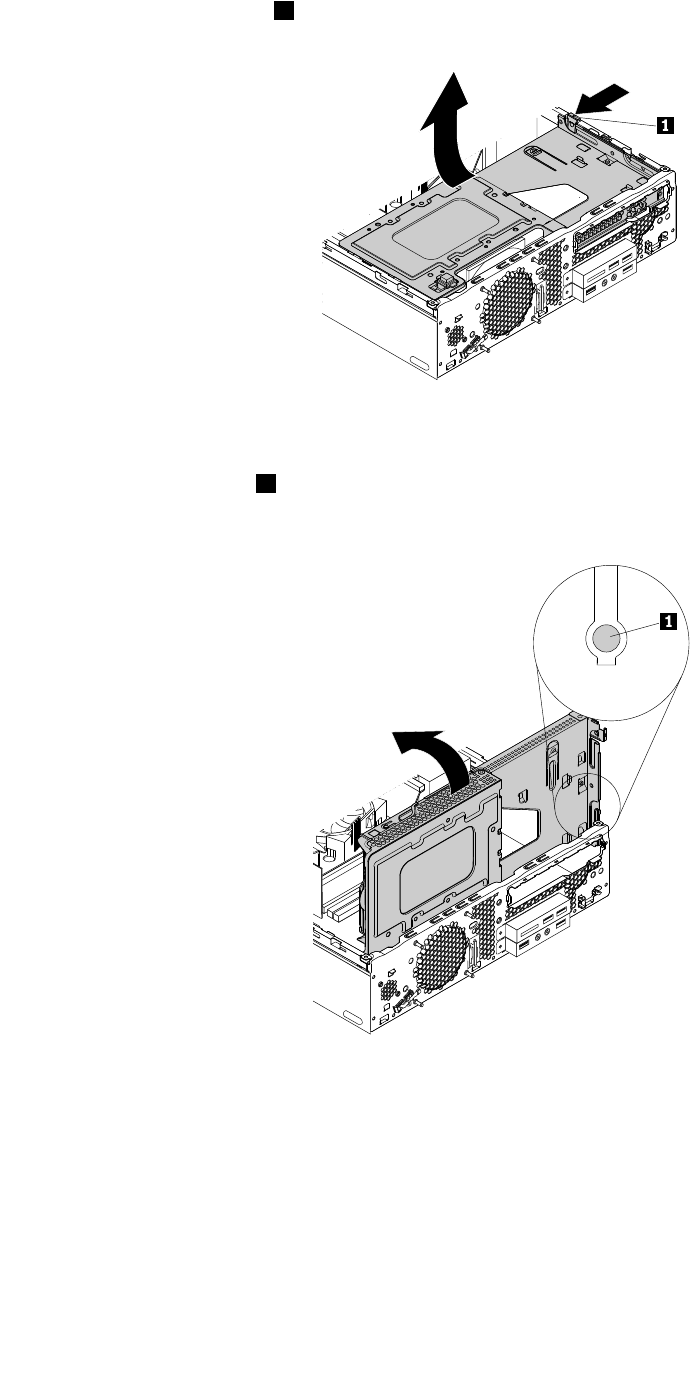 1

1