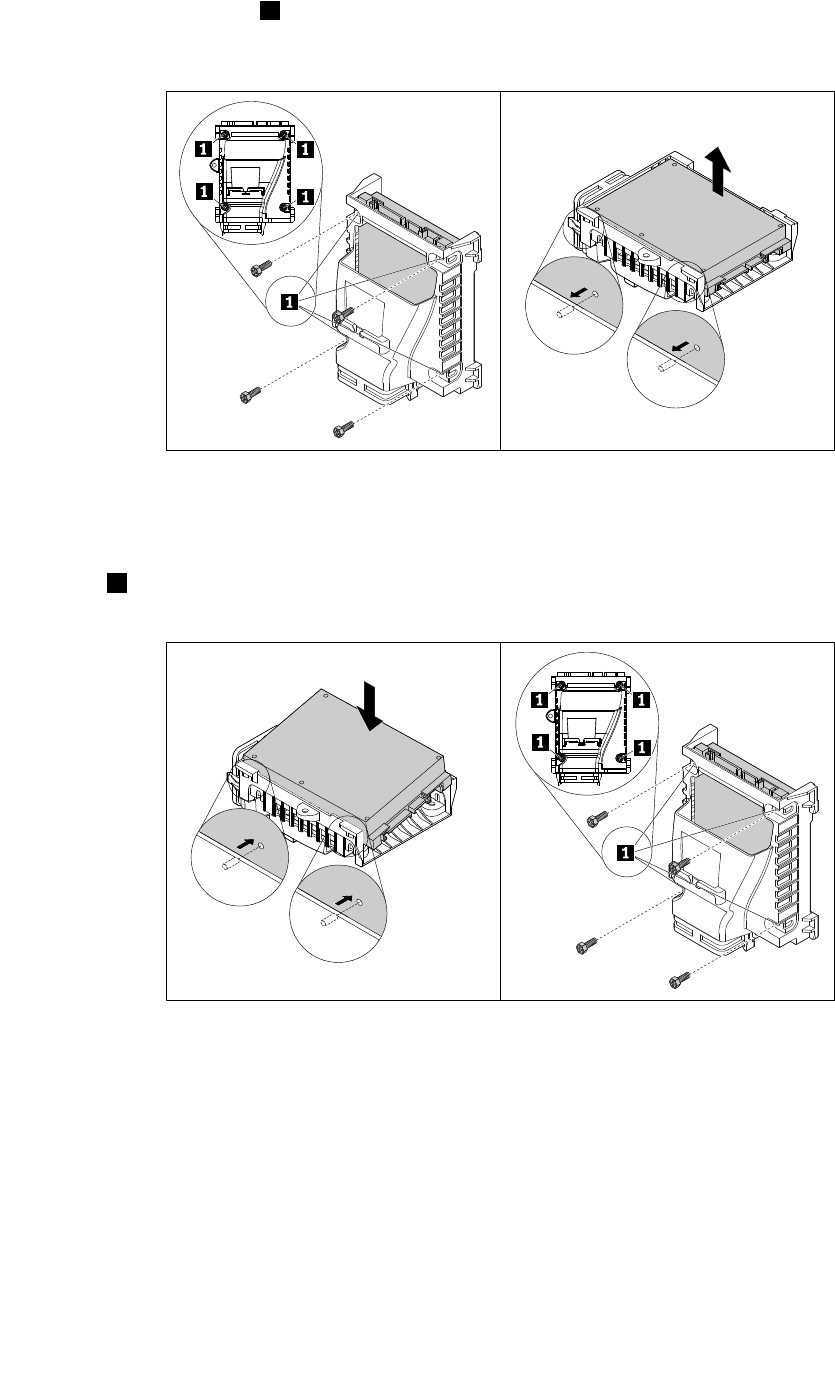 1 1
1 1
1

1 1
1 1
1