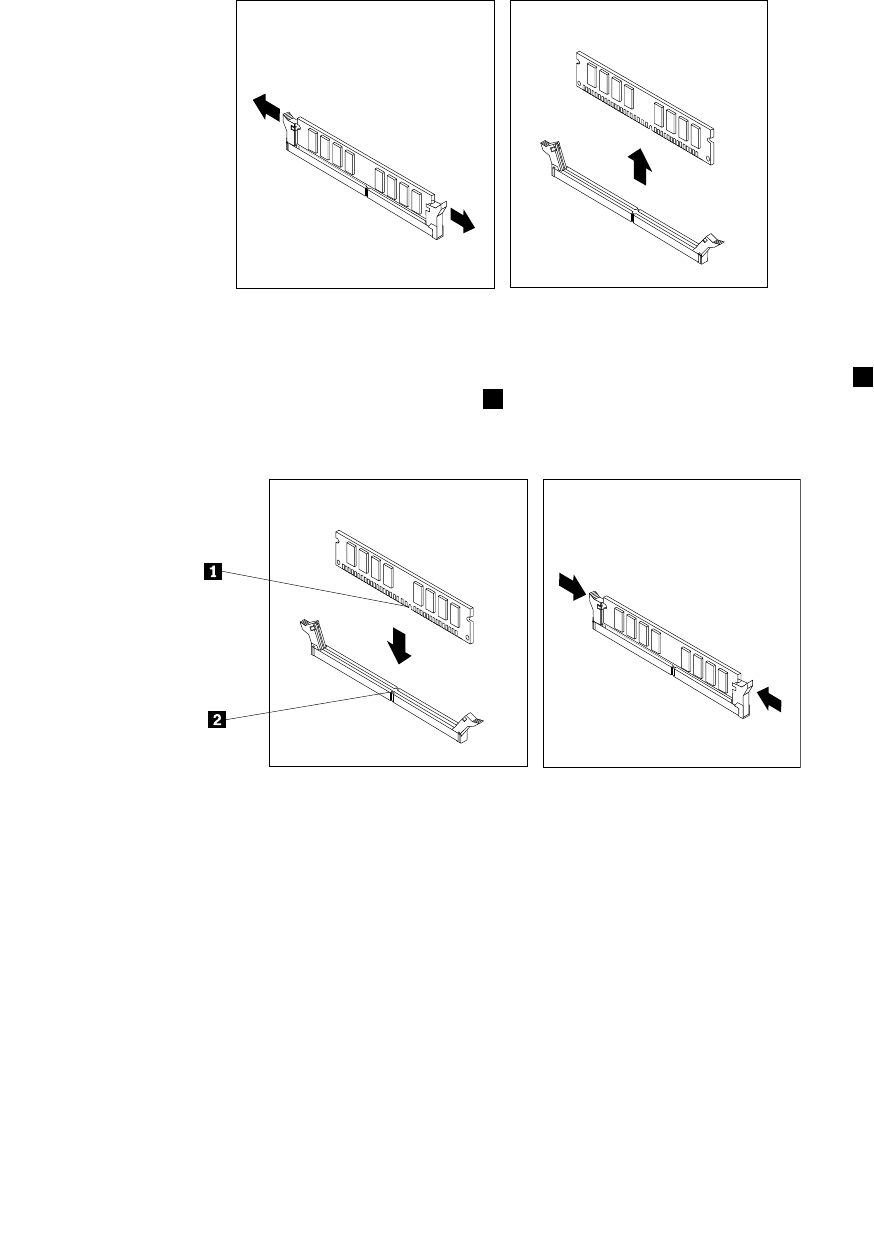 1

2