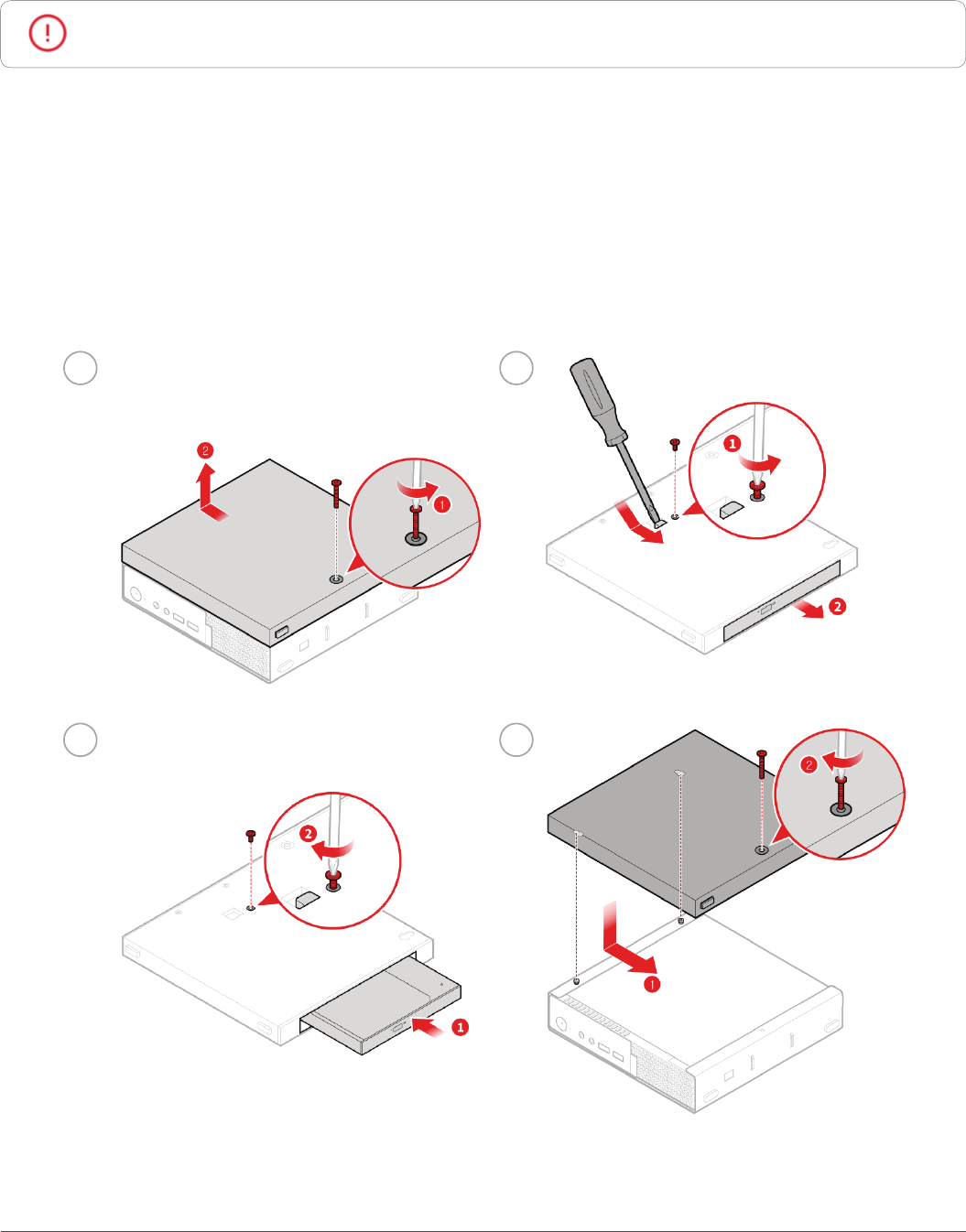 2

1

1

2

2

1

2

1