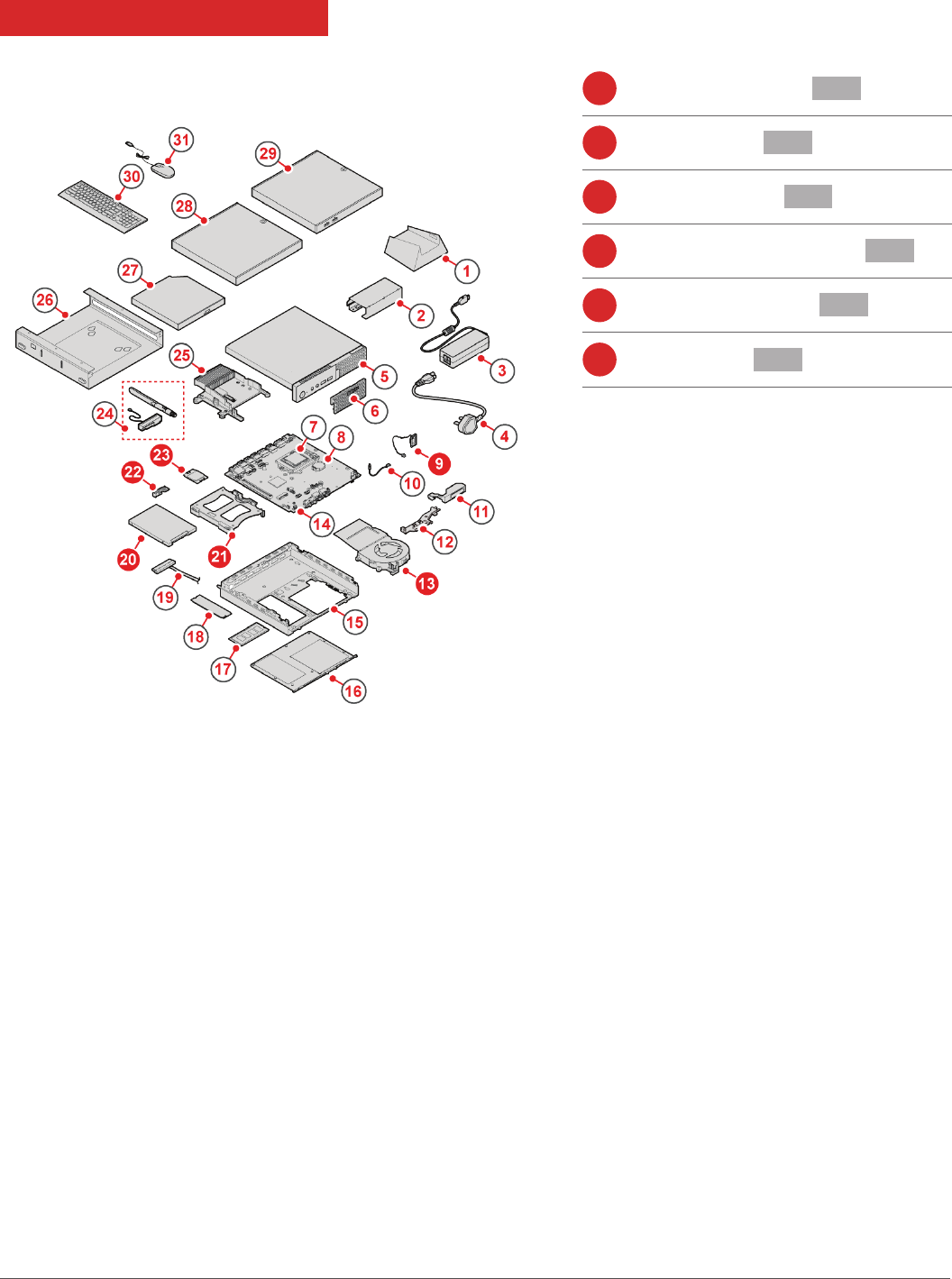 31
30
29
28
27
26
25
24
23
22
21
20
19
18
17
16
15
14
13
12
11
10
9
8
7
6
5
4
3
2
1