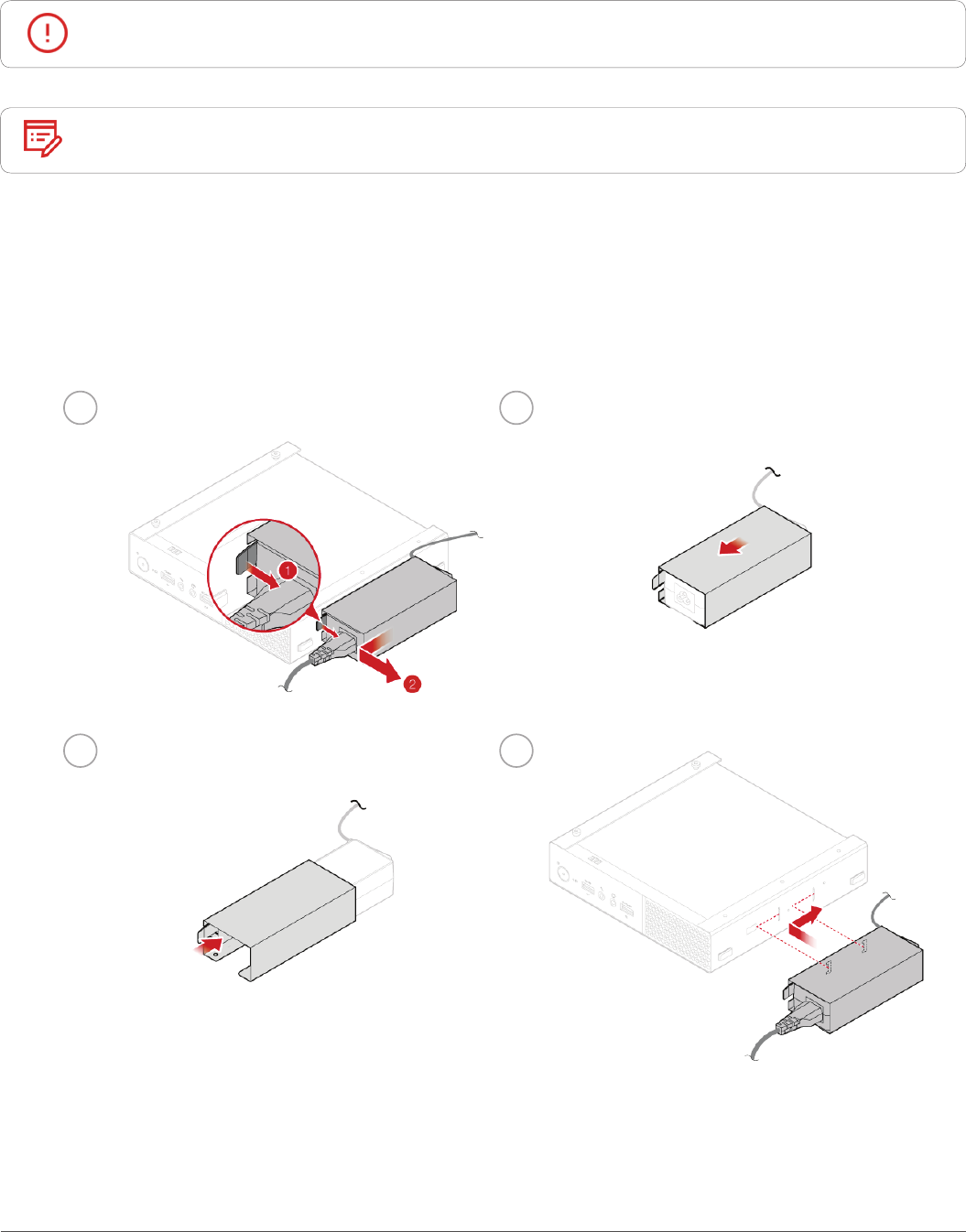 1

2