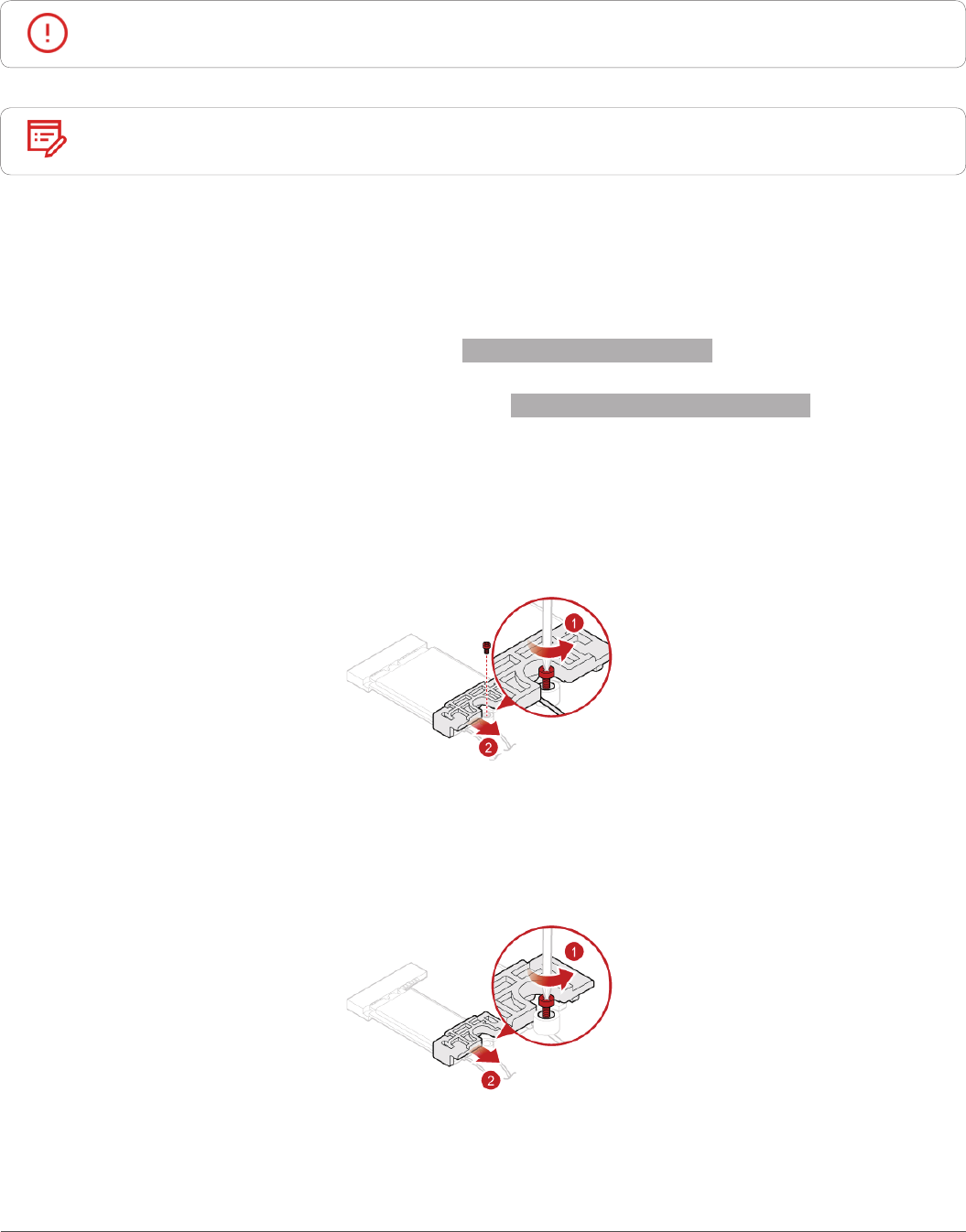 1

2

1

2