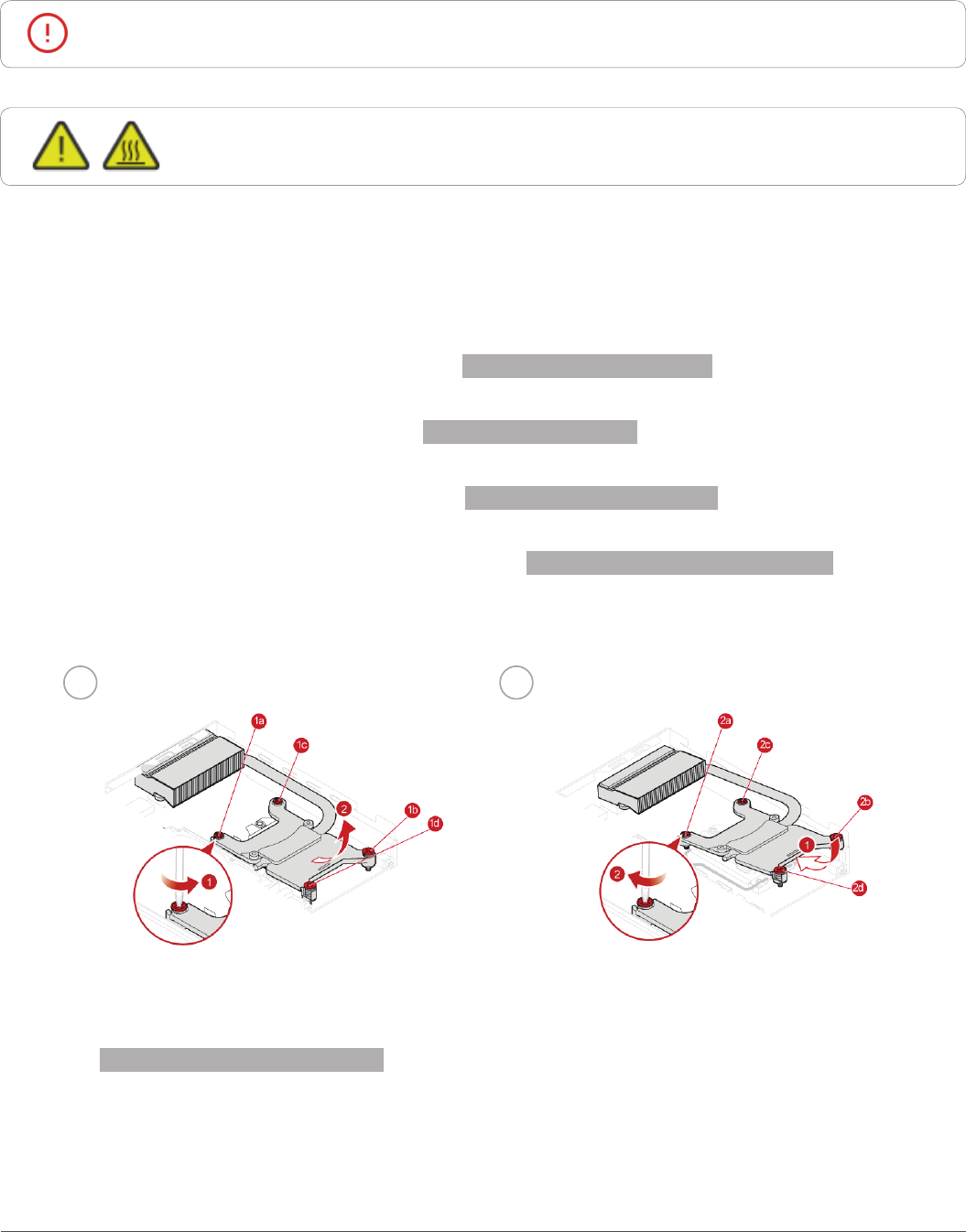 1a

1c

2

1b

1d

1

2a

2c

2b

1

2

2d