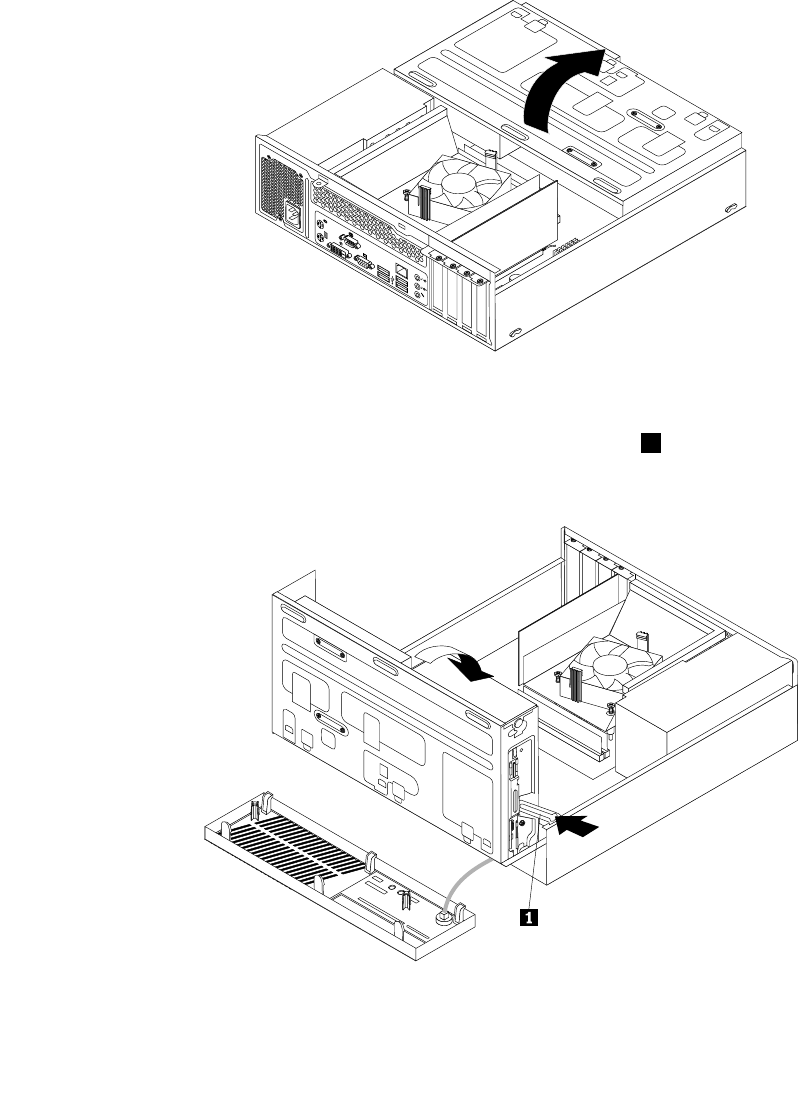 1