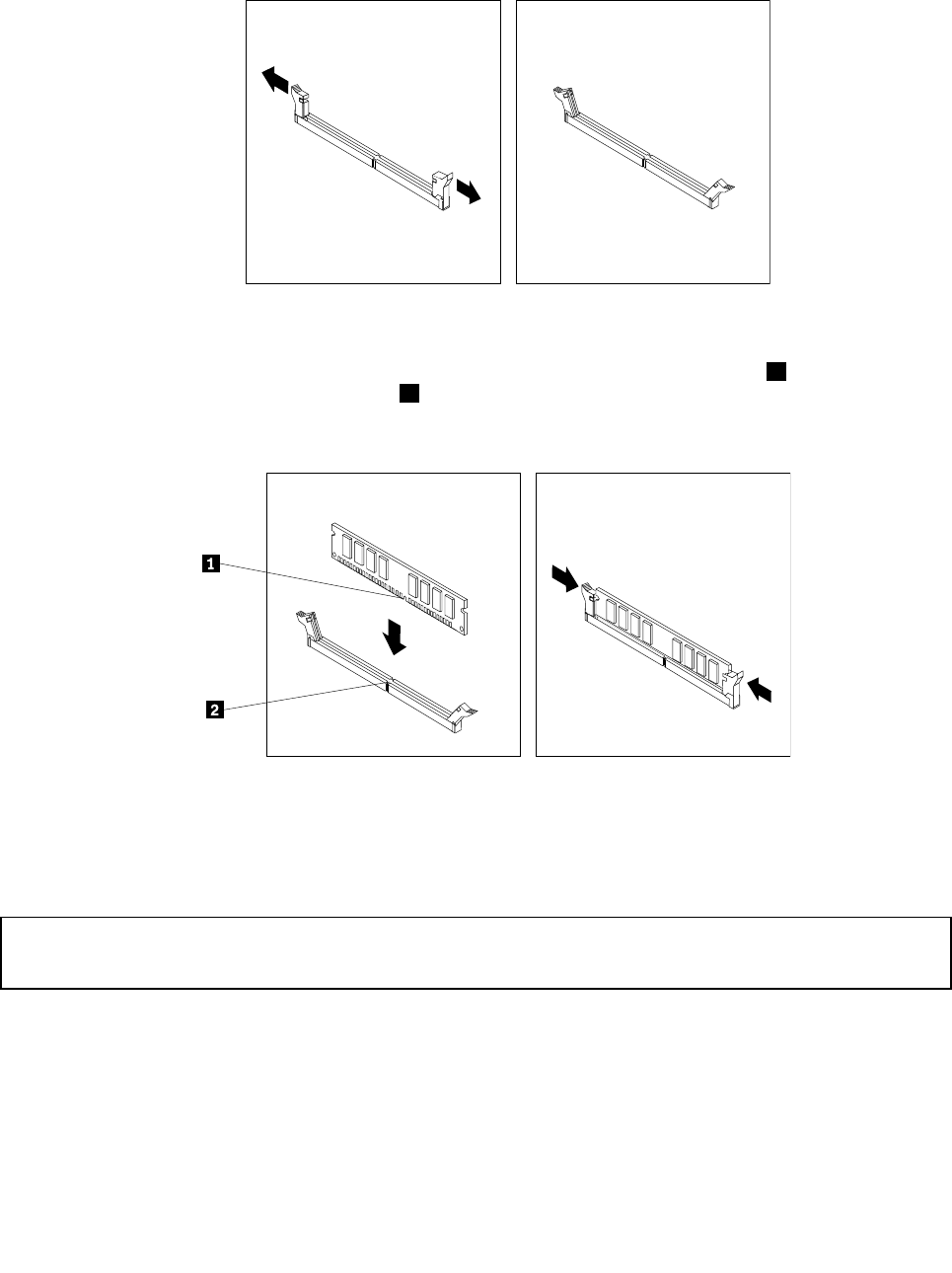 1

2