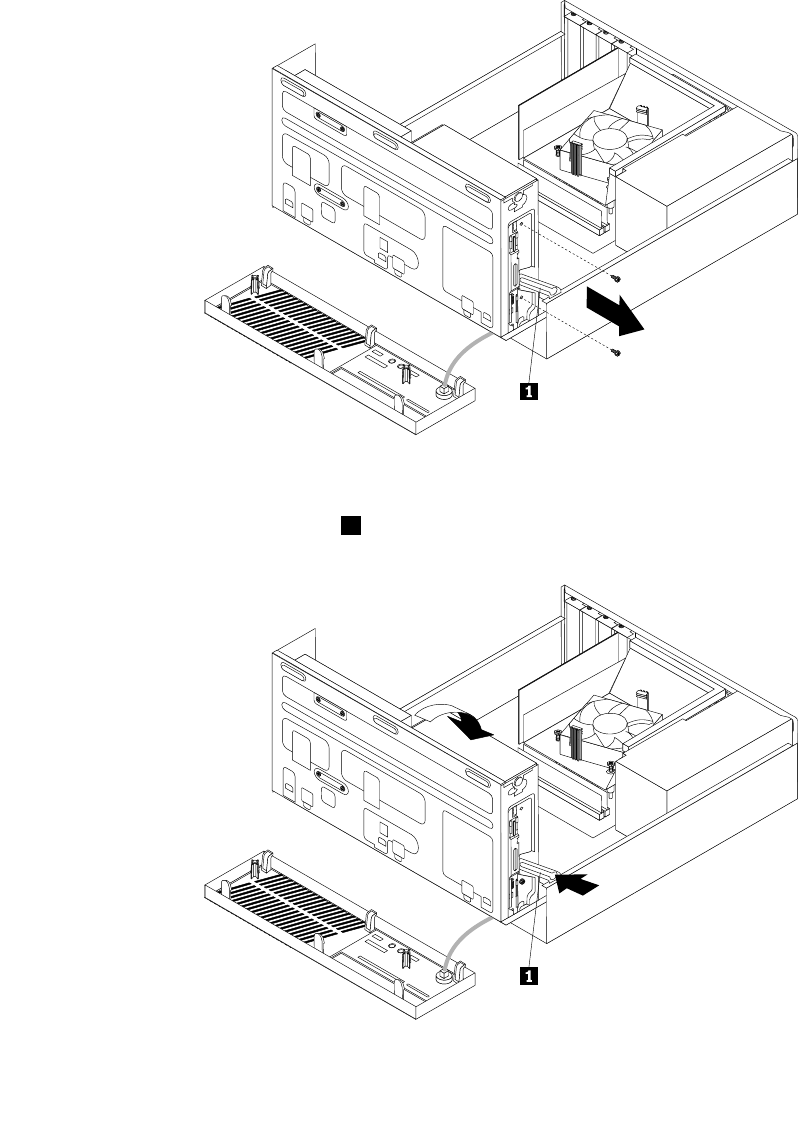 1

1