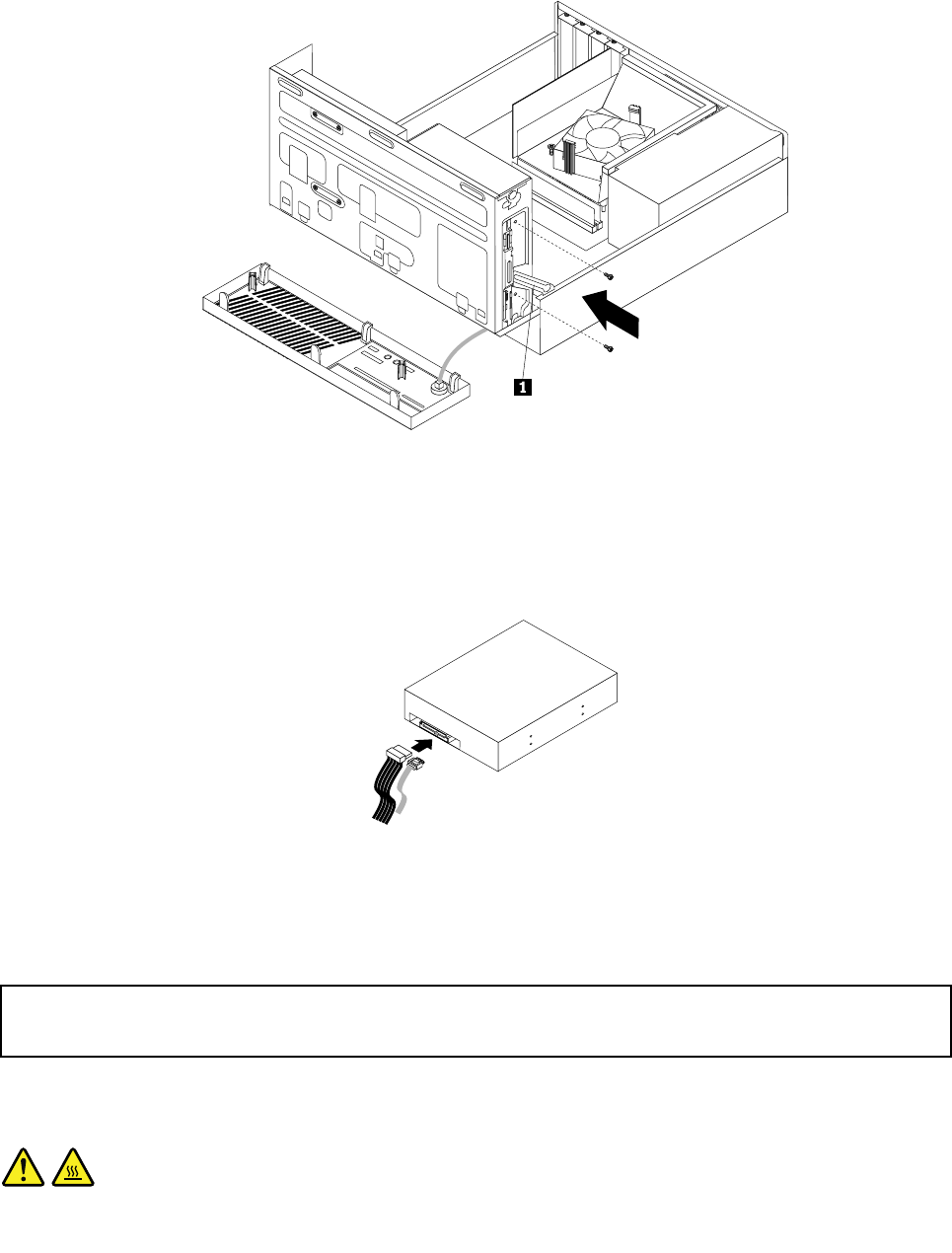 1