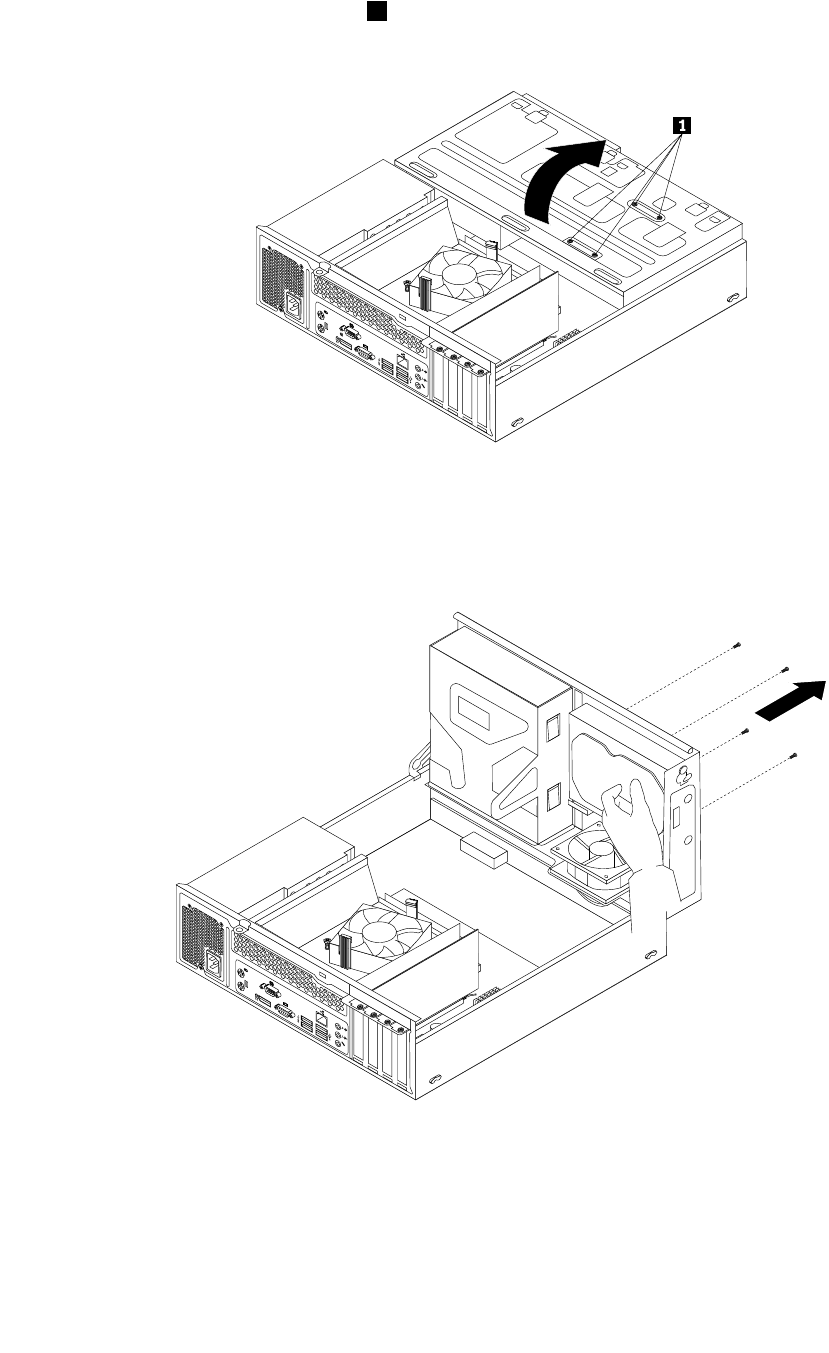 1