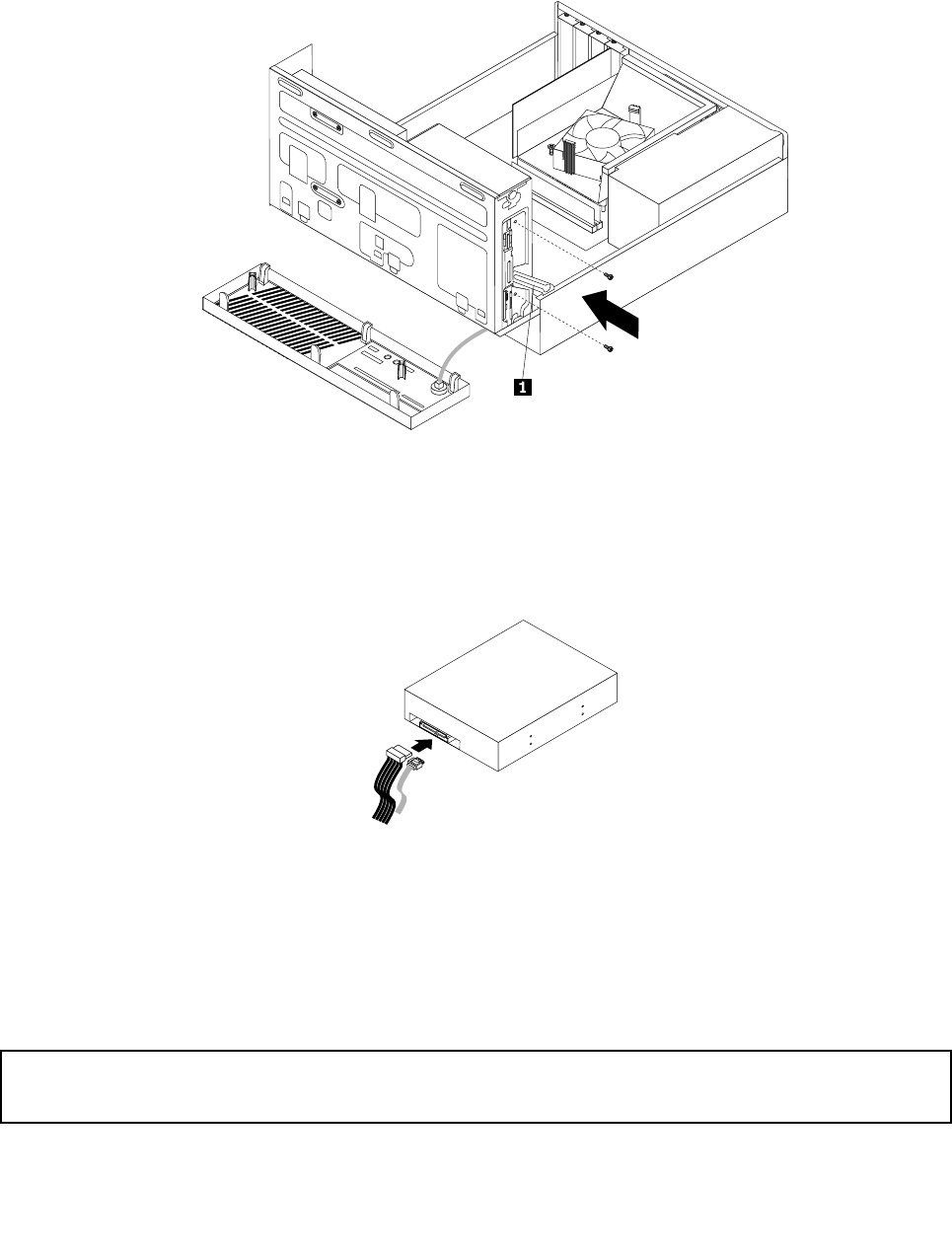 1