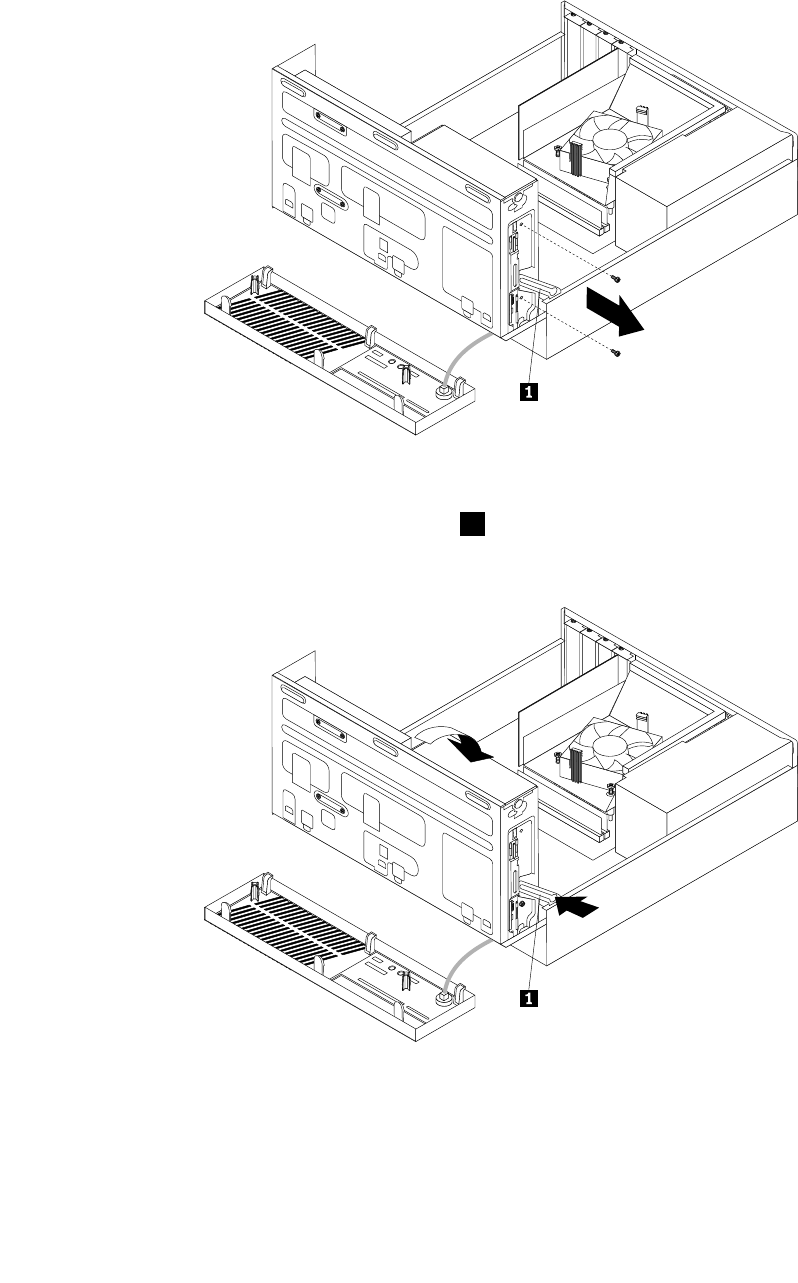 1

1