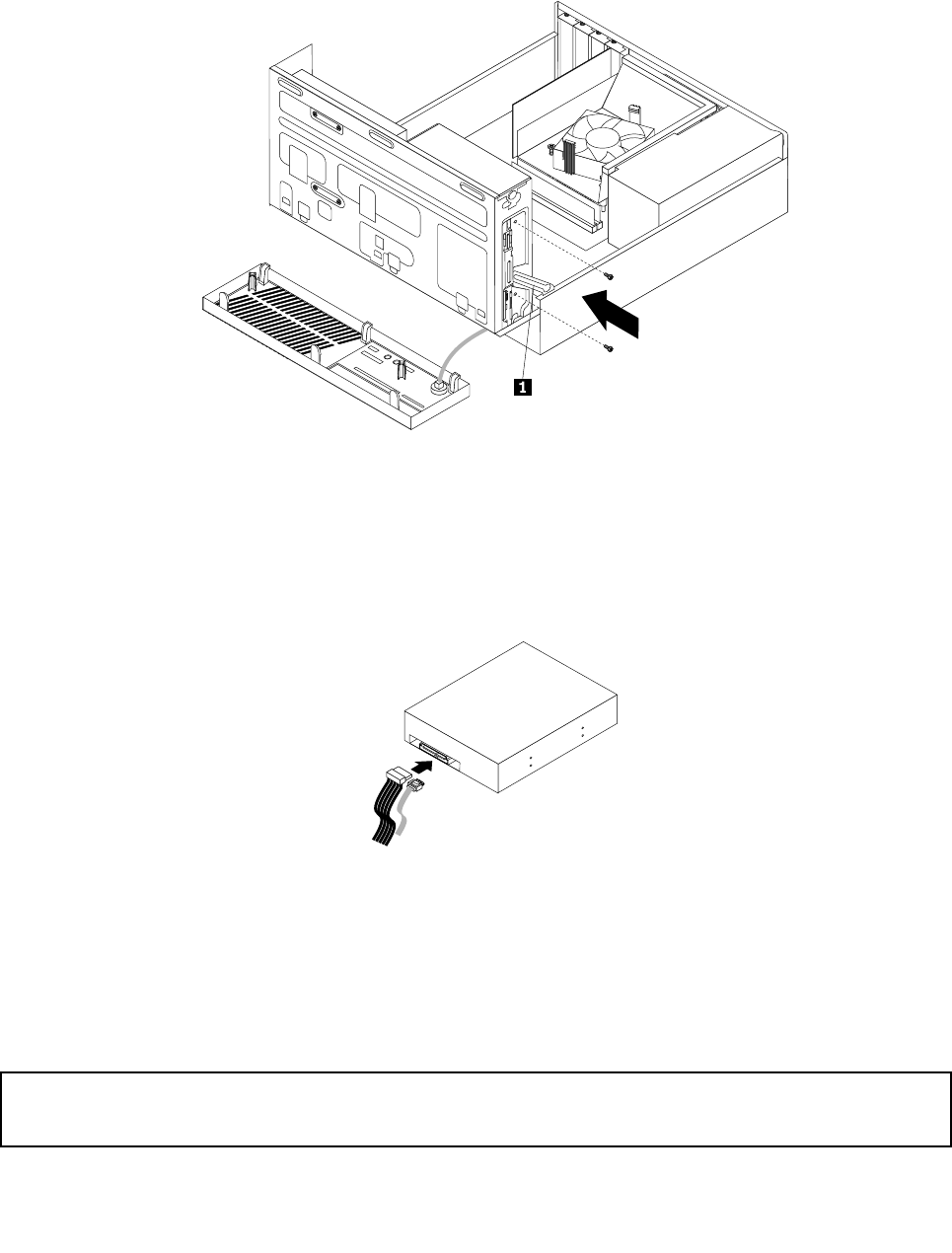 1