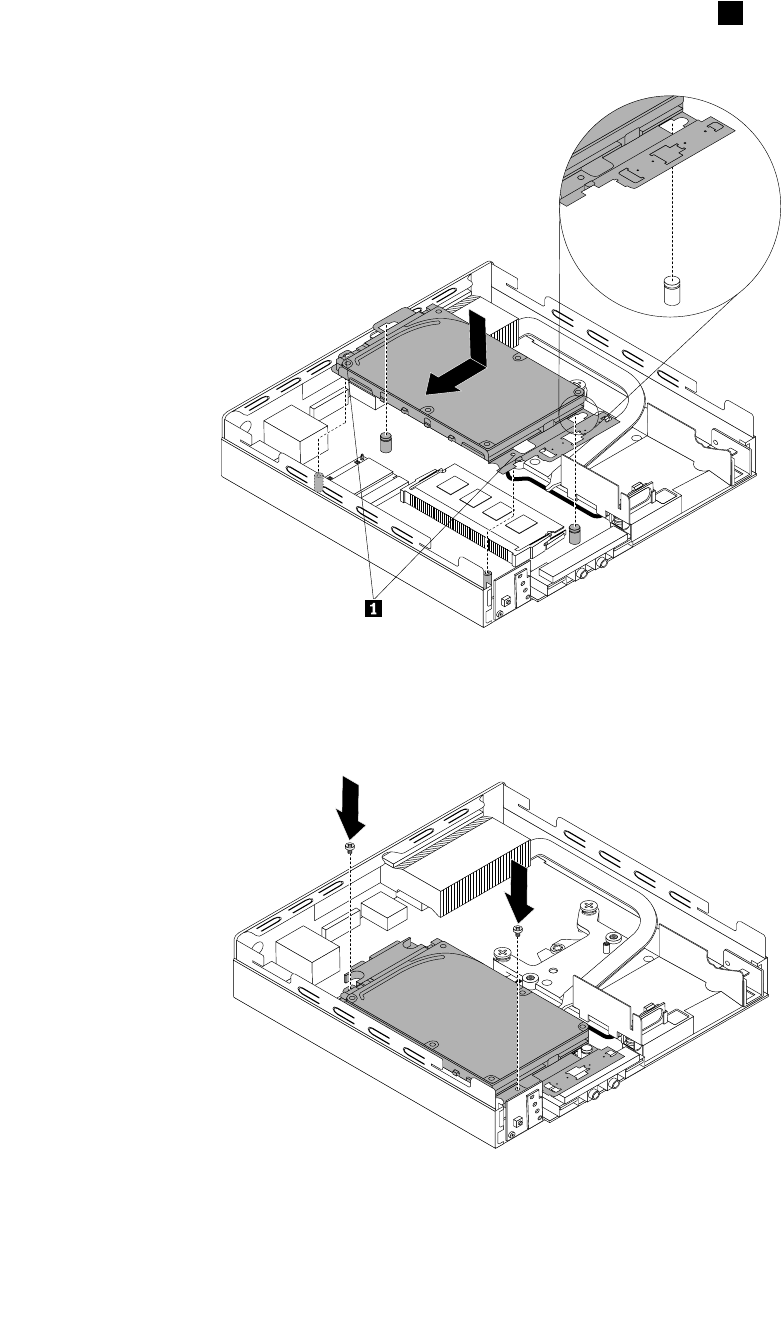 1