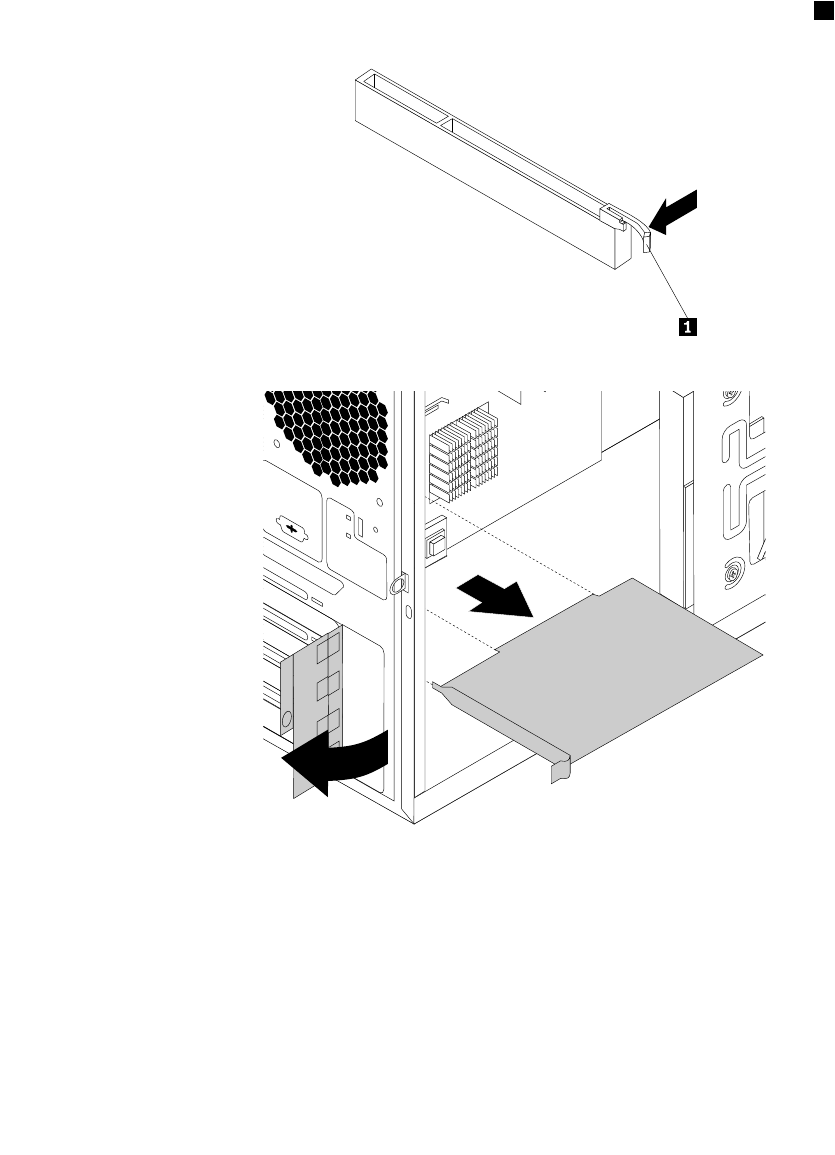 1