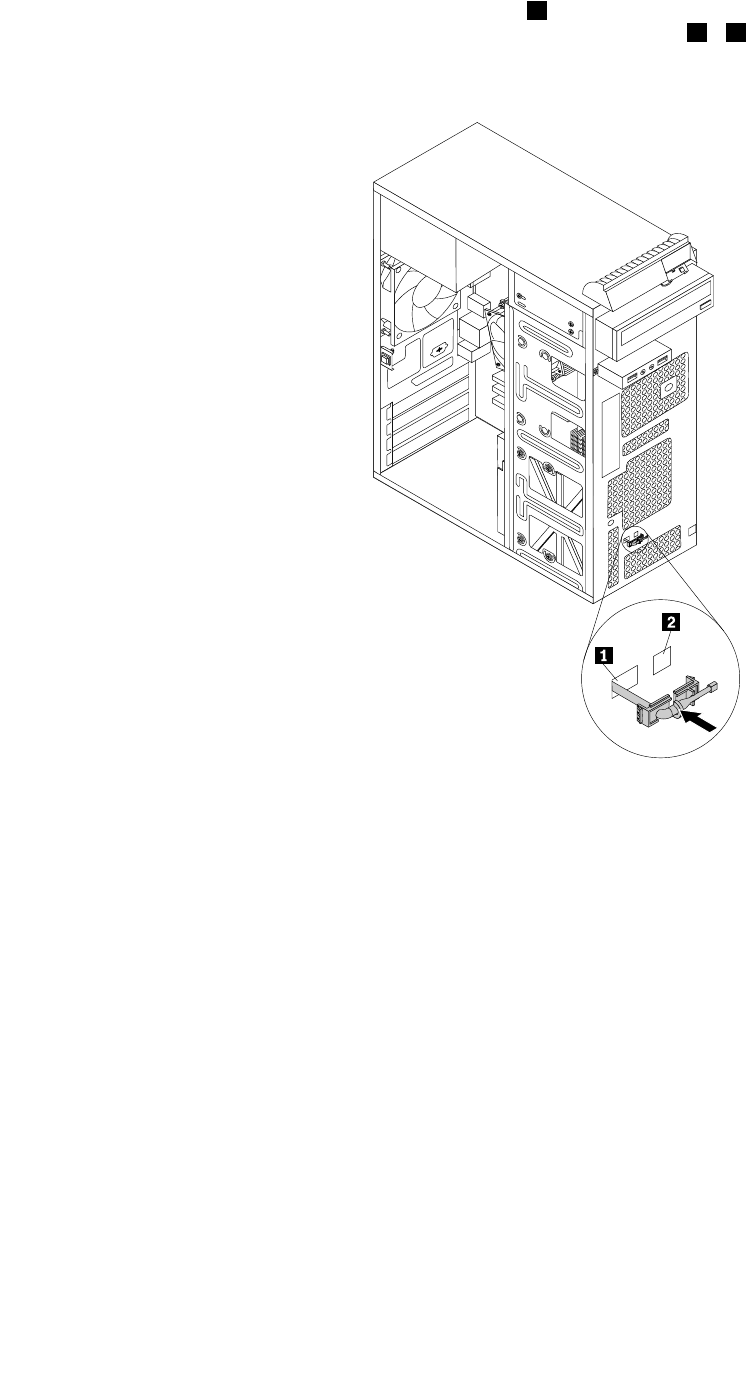 1
2