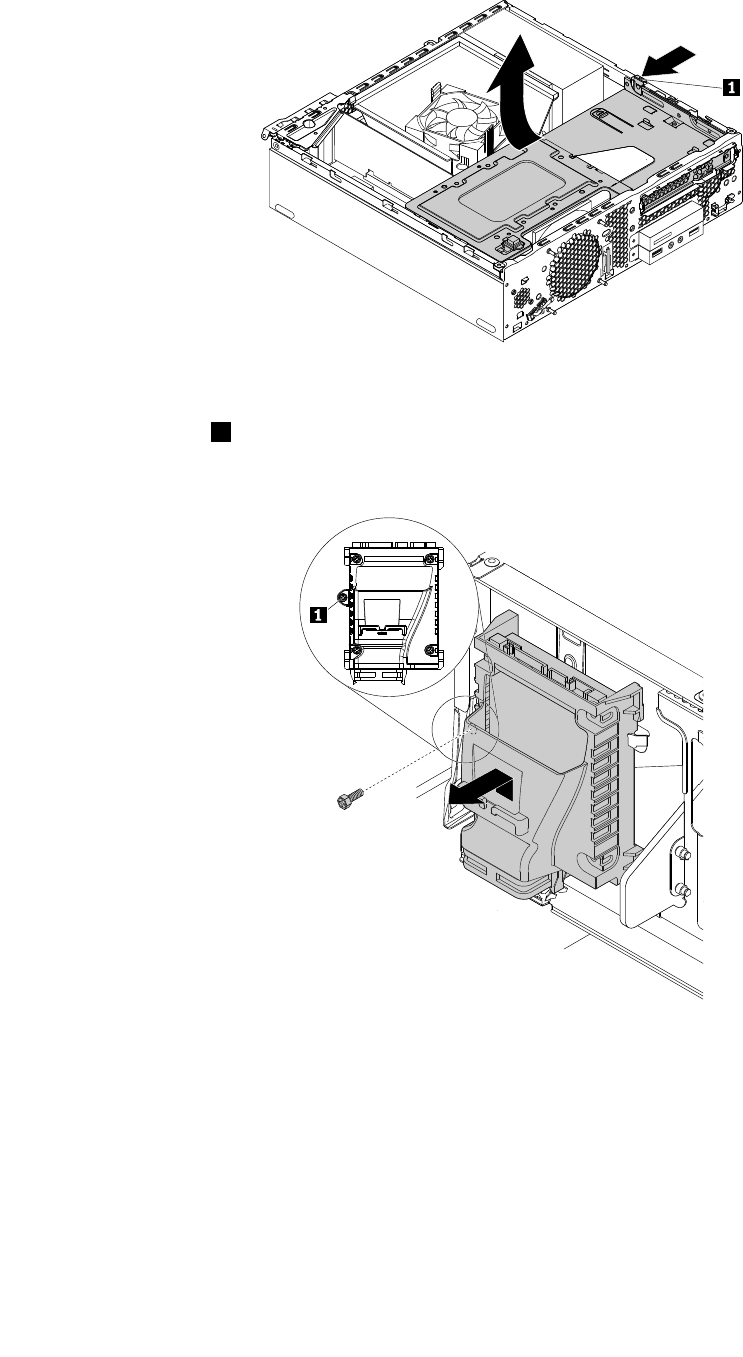 1

1