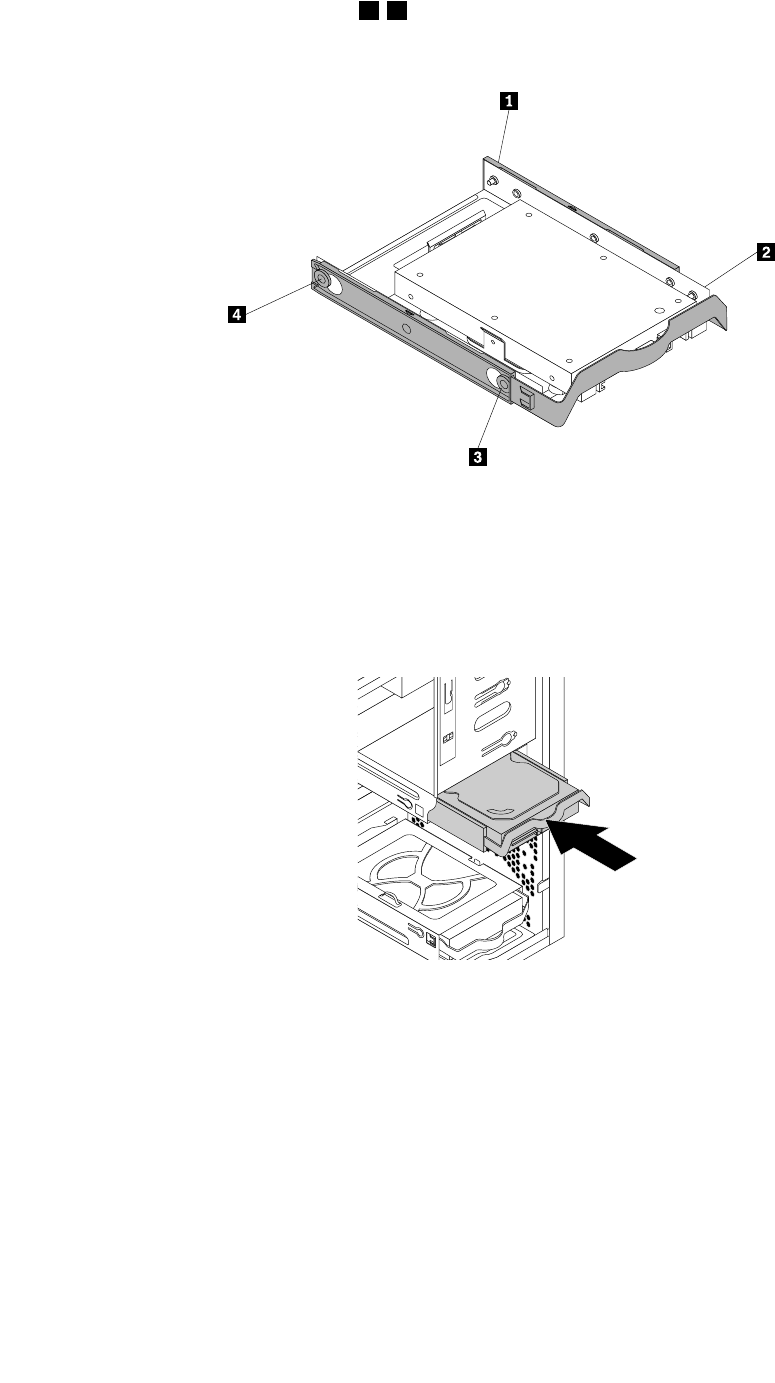 1

2

4

3