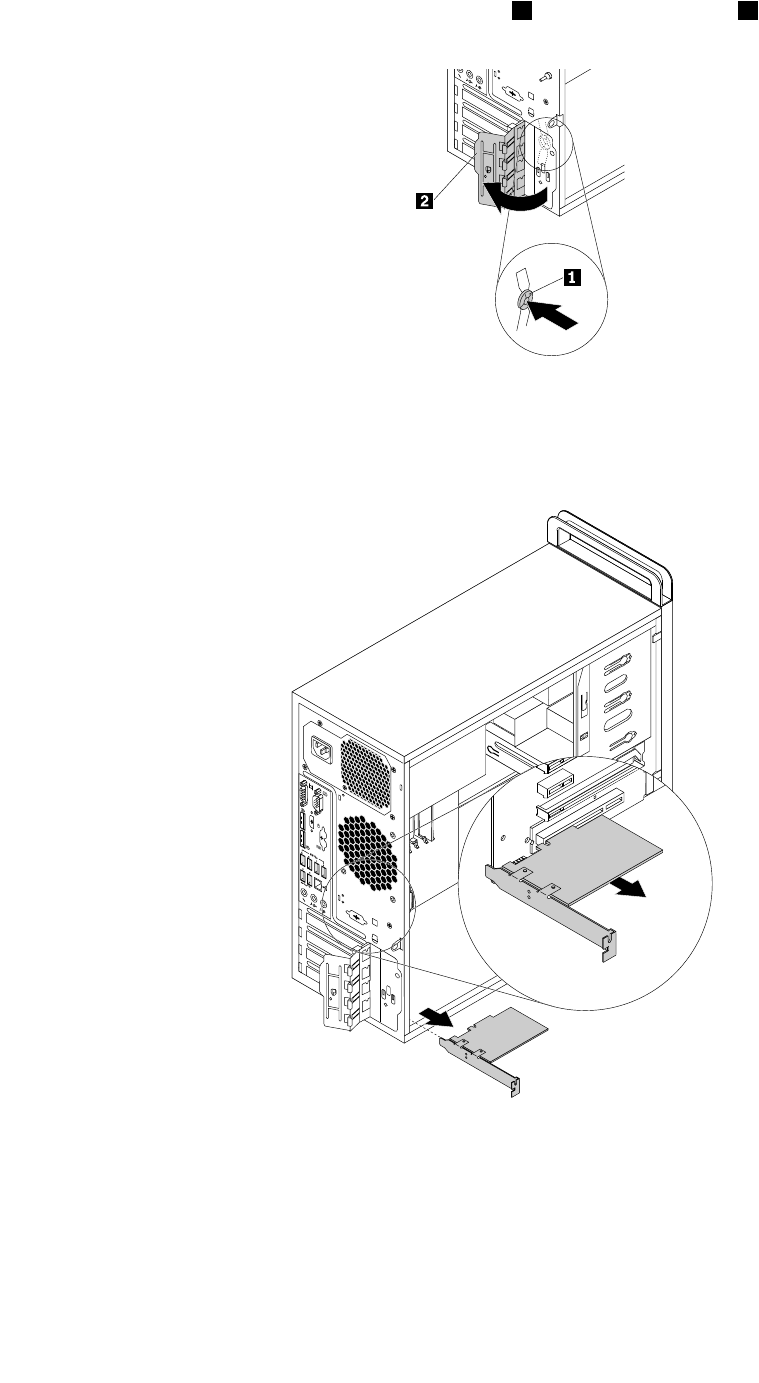 2

1