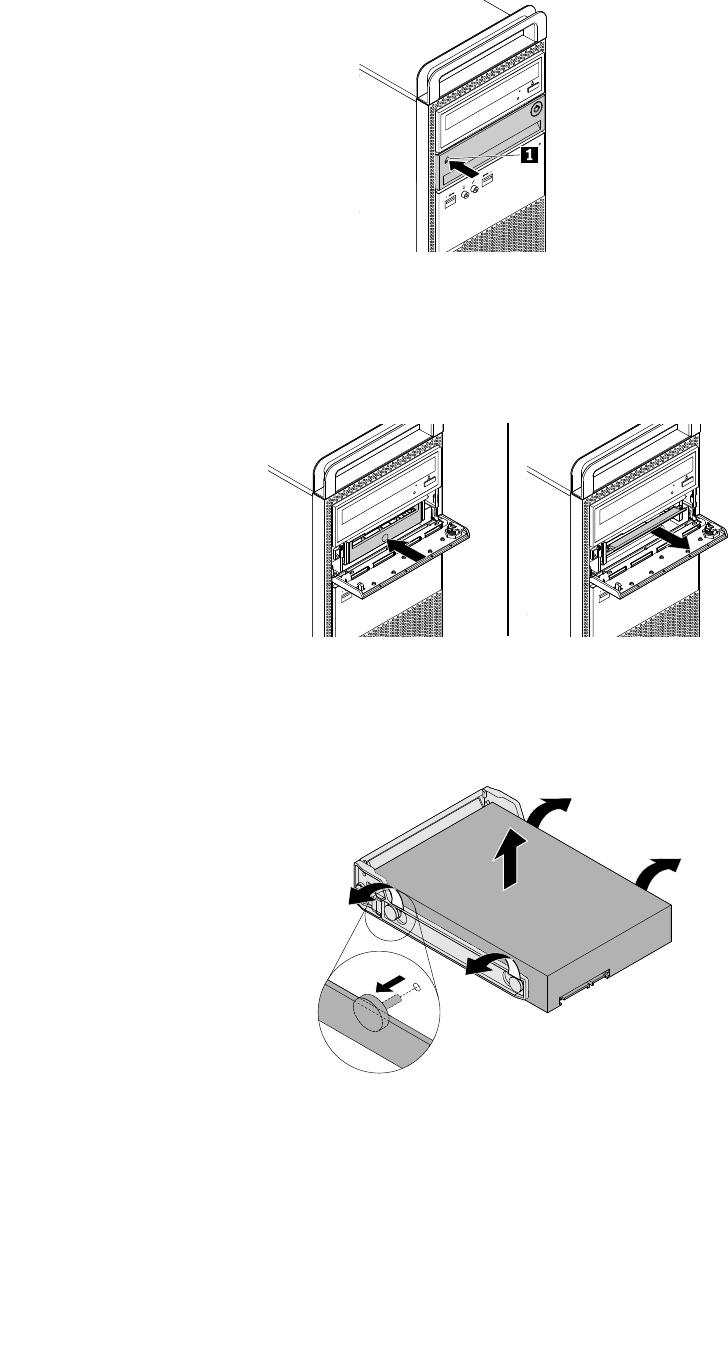 1