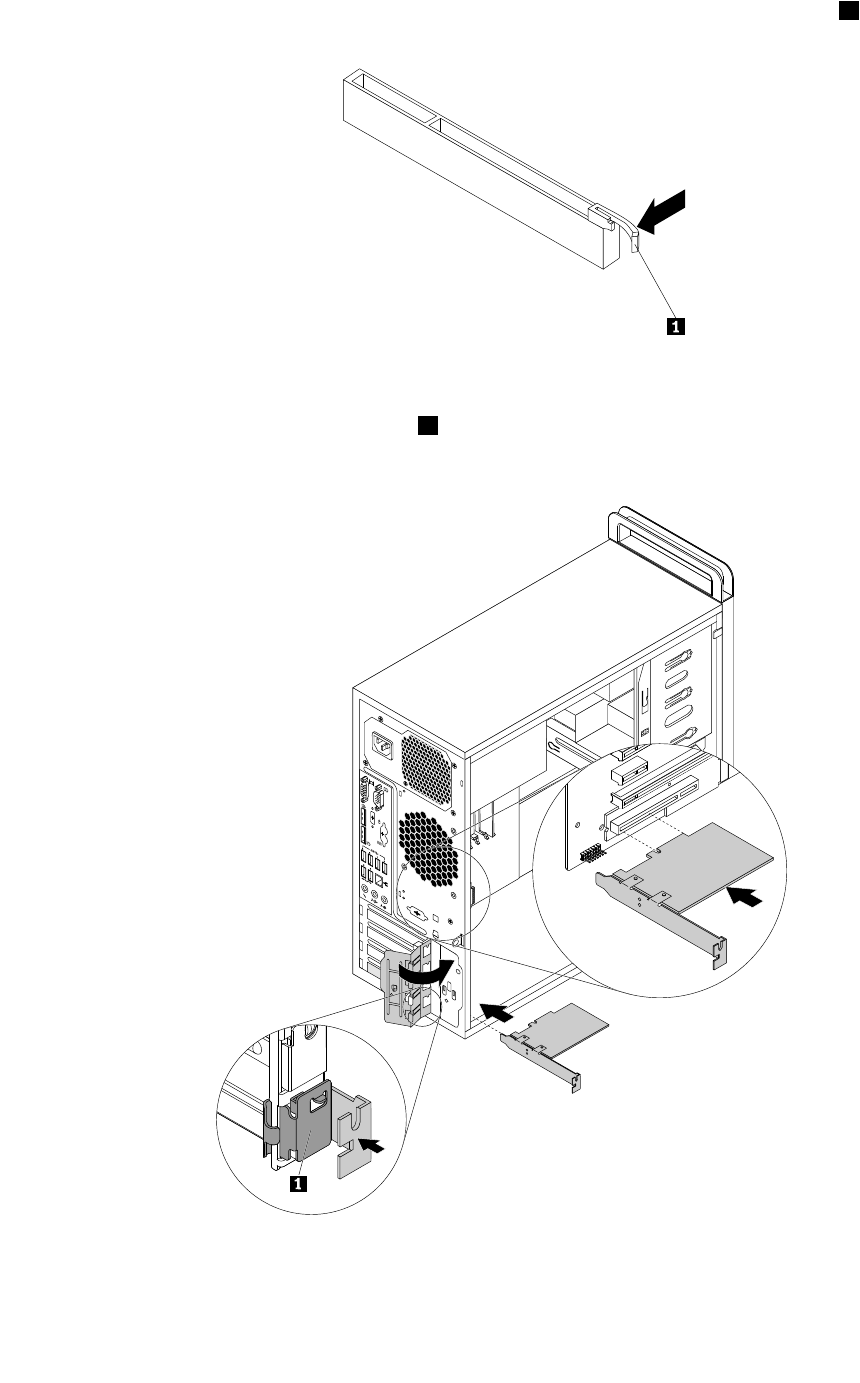 1

1