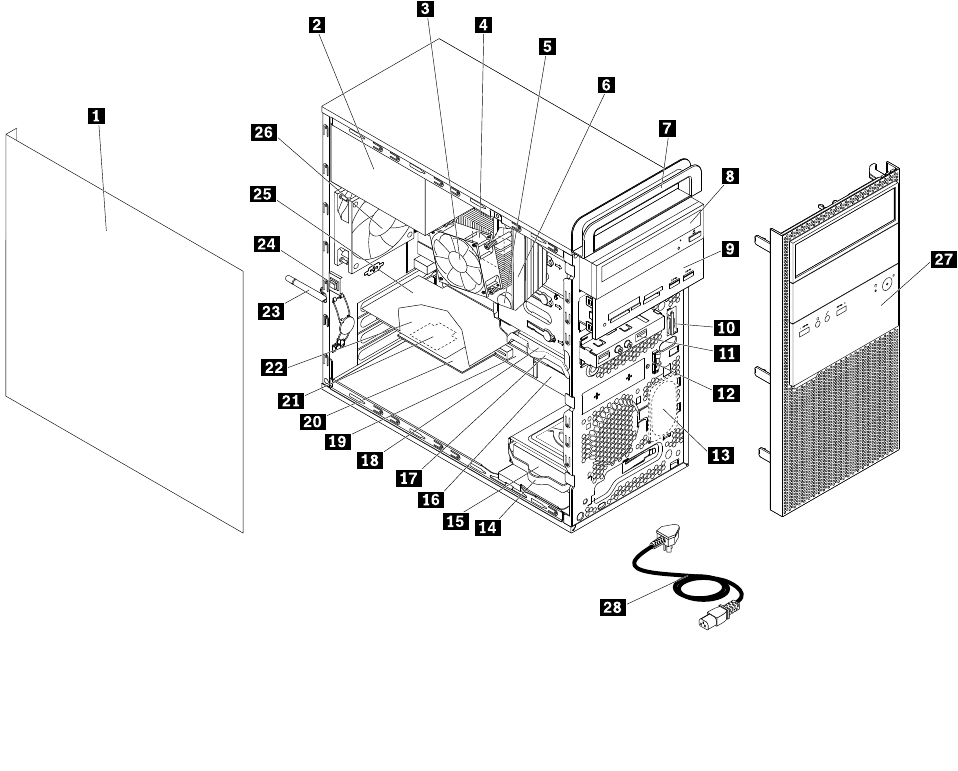 1
2
3
4
5
6
7
8
9
10
11
12
13
14
15
16
17
18
19
20
21
22
23
24
25
26
27
28