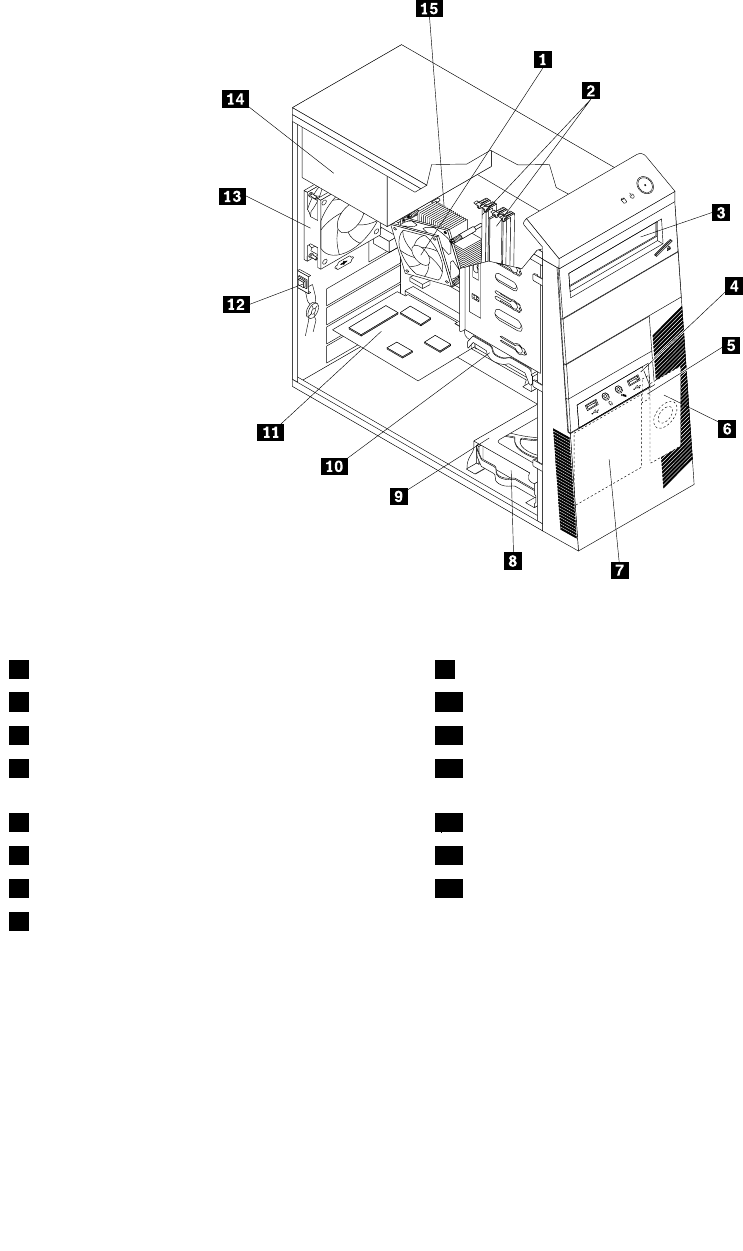 15
1
14
2
13
3
12
4
5
6
11
10
9
8
7