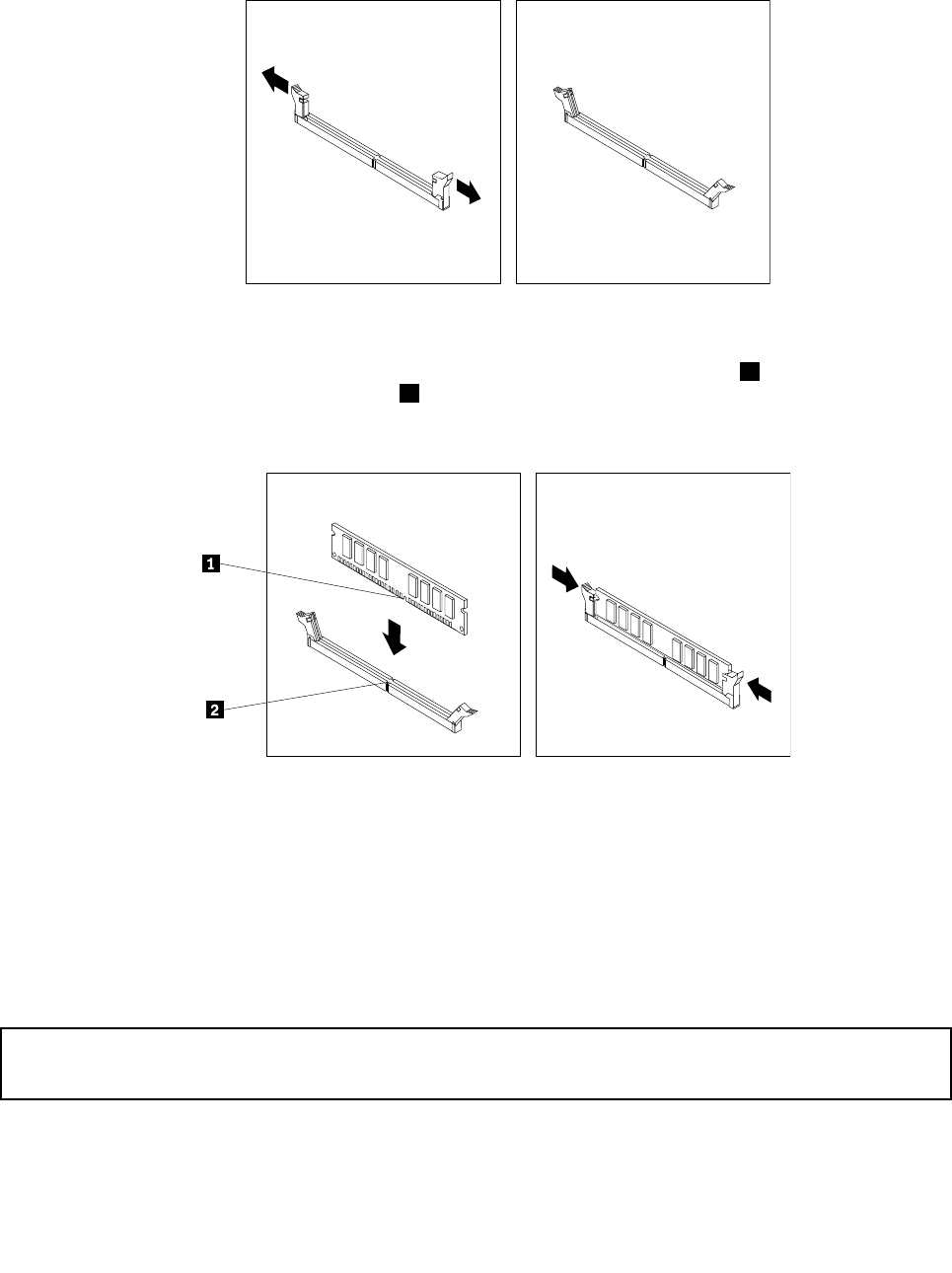 1

2