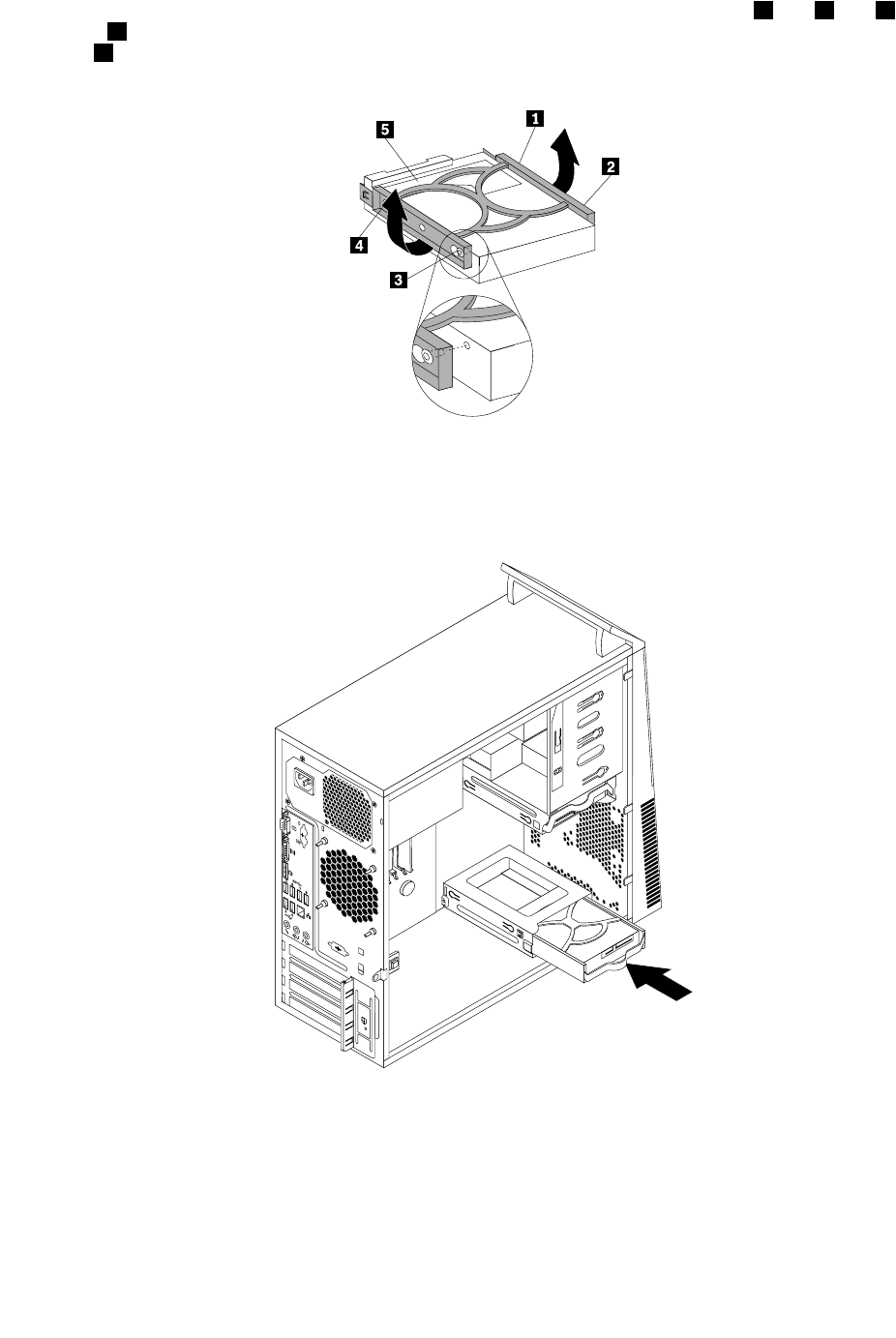 5

1

2

4

3