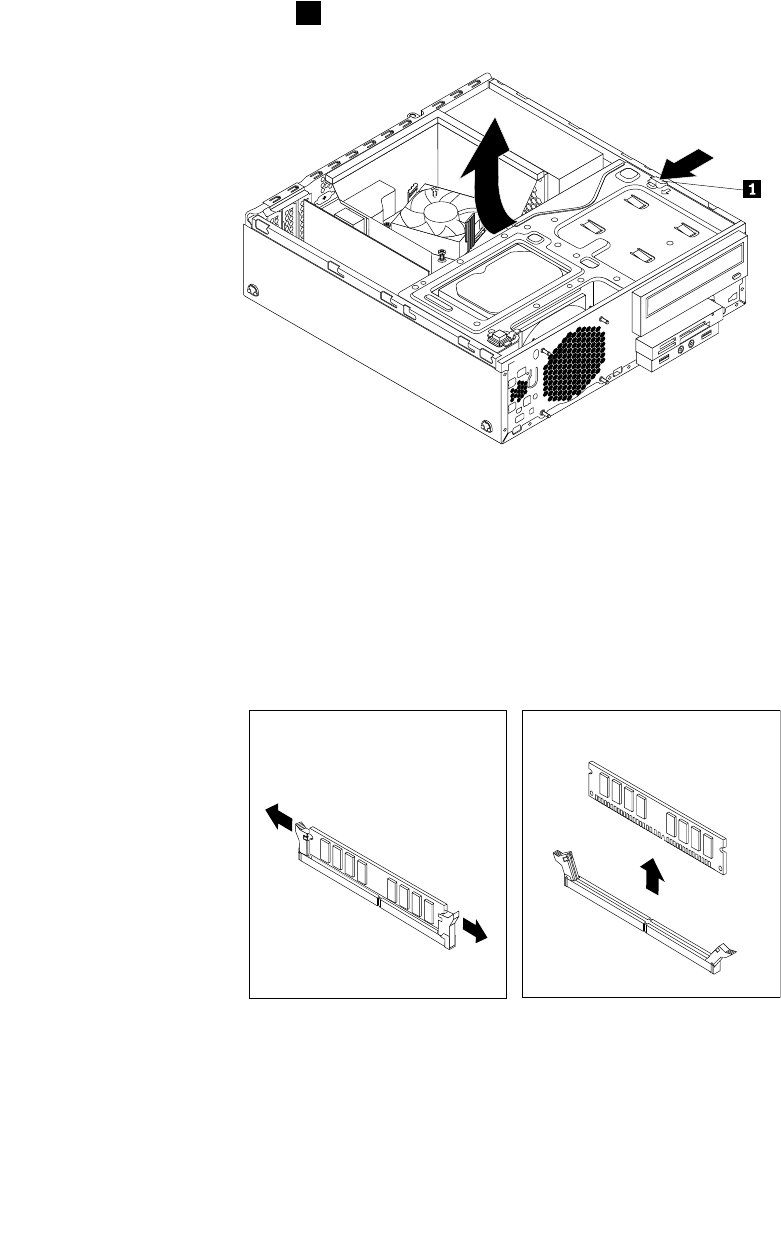 1